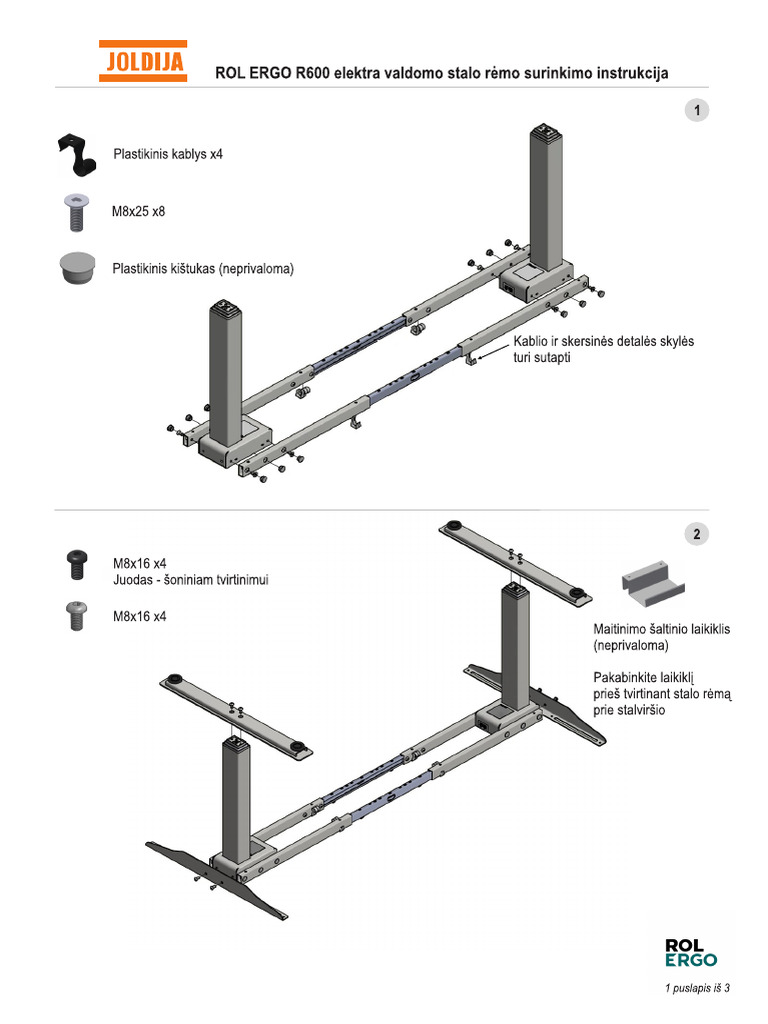 JOLDIJA

ROL ERGO R600 elektra valdomo stalo rėmo surinkimo instrukcija

1

Plastikinis kablys x4

M8x25 x8

Plastikinis kištukas (neprivaloma)

Kablio ir skersinės detalės skylės turi sutapti

2

M8x16 x4
Juodas - šoniniam tvirtinimui

M8x16 x4

Maitinimo šaltinio laikiklis (neprivaloma)

Pakabinkite laikiklį prieš tvirtinant stalo rėmą prie stalviršio

ROL ERGO

1 puslapis iš 3