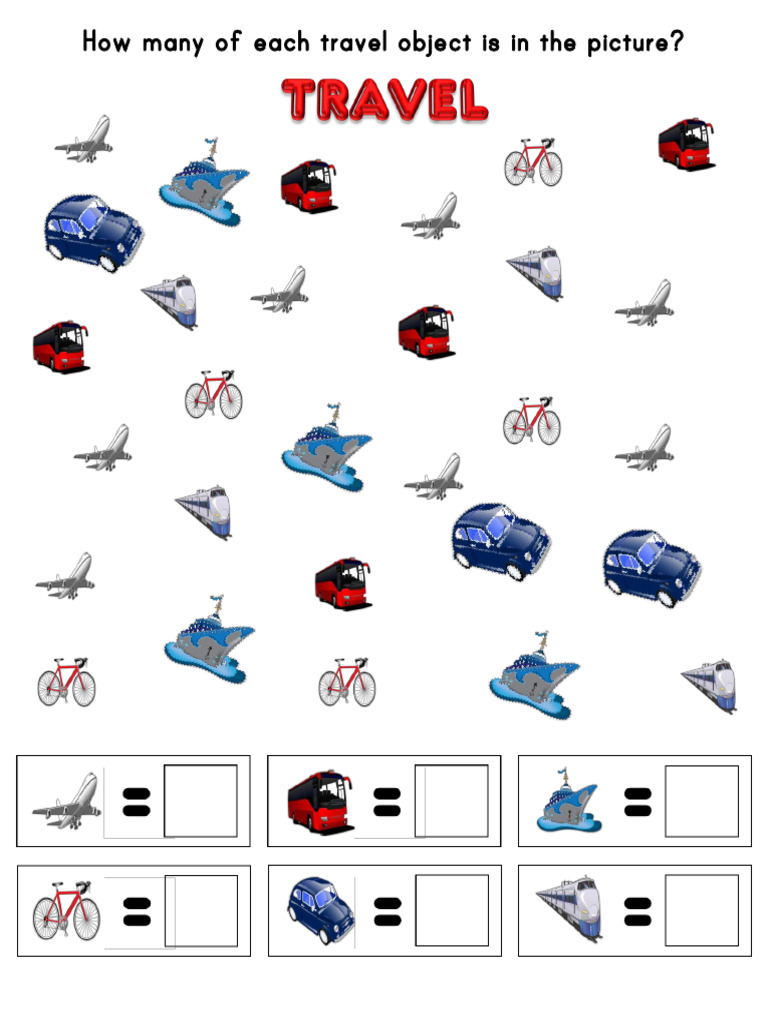 How many of each travel object is in the picture?

TRAVEL

=

=

=

=

=

=