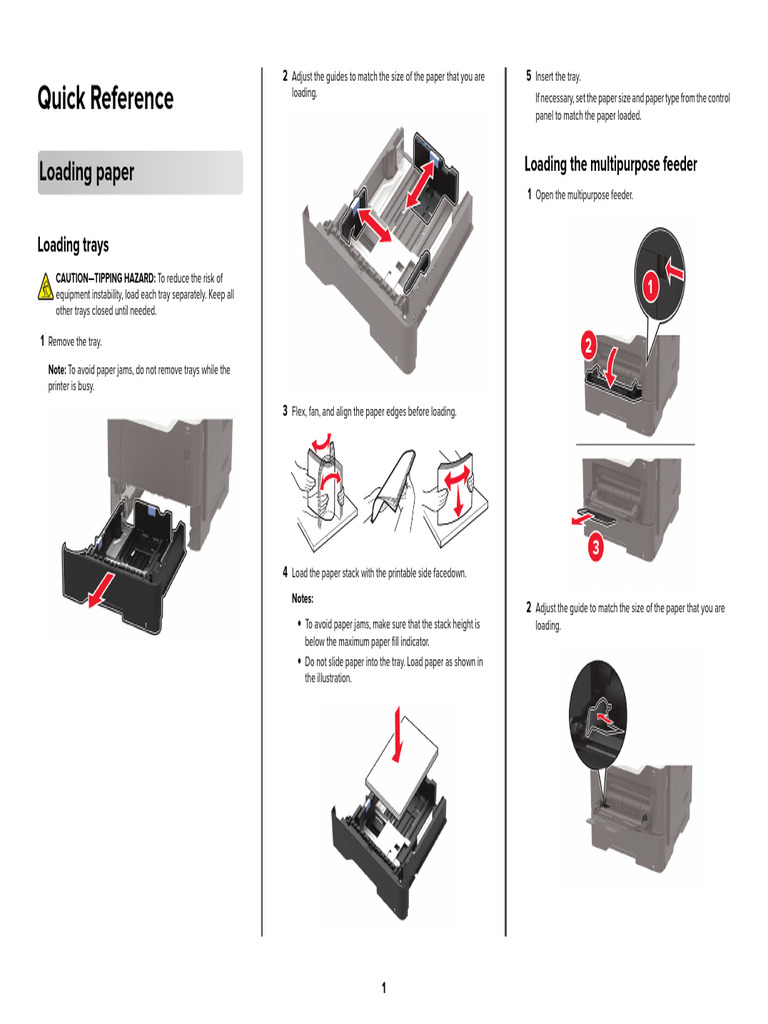 Quick Reference

Loading paper

Loading trays

CAUTION—TIPPING HAZARD: To reduce the risk of equipment instability, load each tray separately. Keep all other trays closed until needed.

1 Remove the tray.

Note: To avoid paper jams, do not remove trays while the printer is busy.

2 Adjust the guides to match the size of the paper that you are loading.

3 Flex, fan, and align the paper edges before loading.

4 Load the paper stack with the printable side facedown.

Notes:

• To avoid paper jams, make sure that the stack height is below the maximum paper fill indicator.

• Do not slide paper into the tray. Load paper as shown in the illustration.

5 Insert the tray.

If necessary, set the paper size and paper type from the control panel to match the paper loaded.

Loading the multipurpose feeder

1 Open the multipurpose feeder.

1

2

3

2 Adjust the guide to match the size of the paper that you are loading.

1