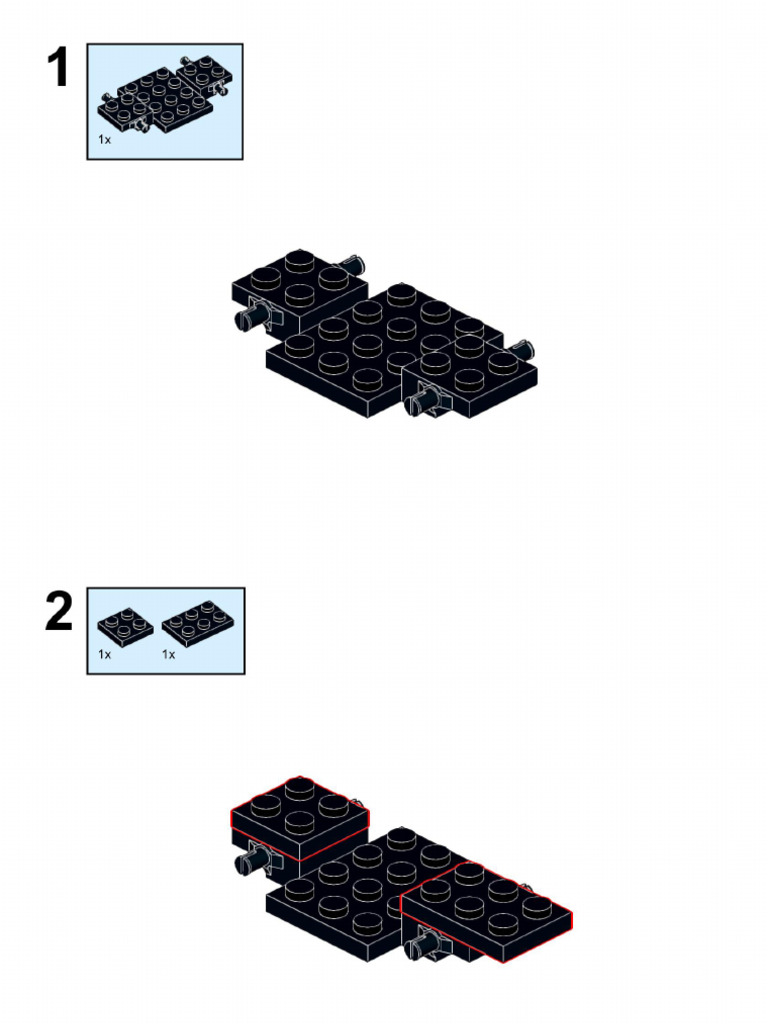 1

1x

2

1x

1x