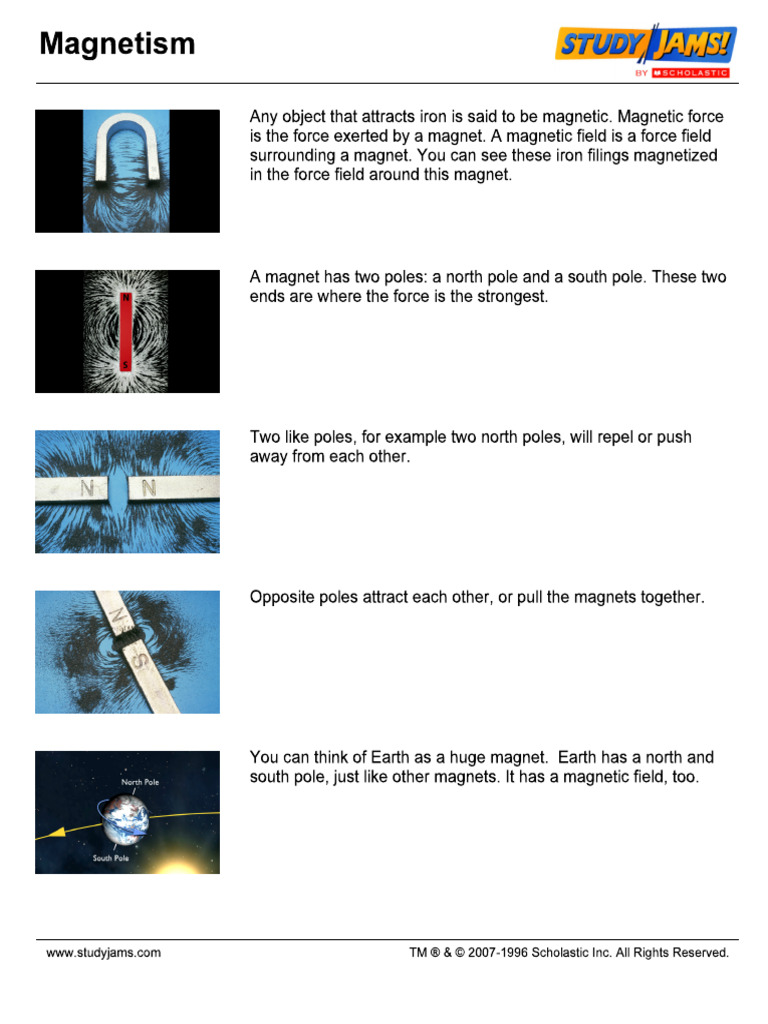 Magnetism

STUDY JAMS! BY SCHOLASTIC

Any object that attracts iron is said to be magnetic. Magnetic force is the force exerted by a magnet. A magnetic field is a force field surrounding a magnet. You can see these iron filings magnetized in the force field around this magnet.

N
S

A magnet has two poles: a north pole and a south pole. These two ends are where the force is the strongest.

N N

Two like poles, for example two north poles, will repel or push away from each other.

N S

Opposite poles attract each other, or pull the magnets together.

North Pole
South Pole

You can think of Earth as a huge magnet. Earth has a north and south pole, just like other magnets. It has a magnetic field, too.

www.studyjams.com

TM ® & © 2007-1996 Scholastic Inc. All Rights Reserved.