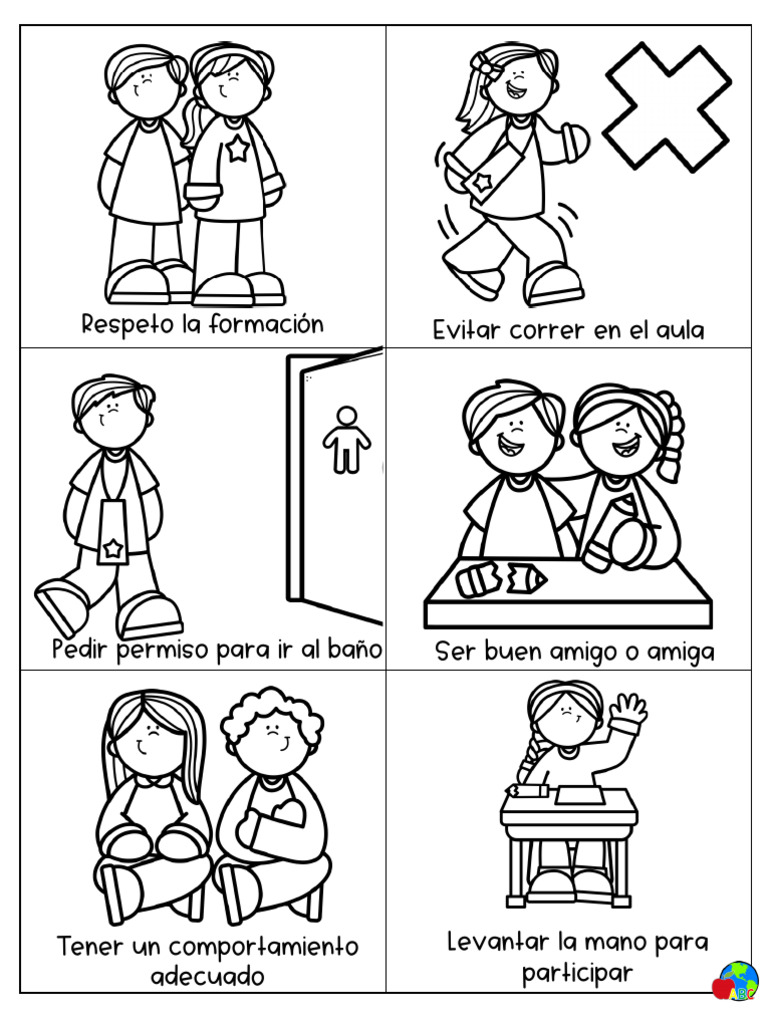 Respeto la formación

Evitar correr en el aula

Pedir permiso para ir al baño

Ser buen amigo o amiga

Tener un comportamiento adecuado

Levantar la mano para participar

ABC