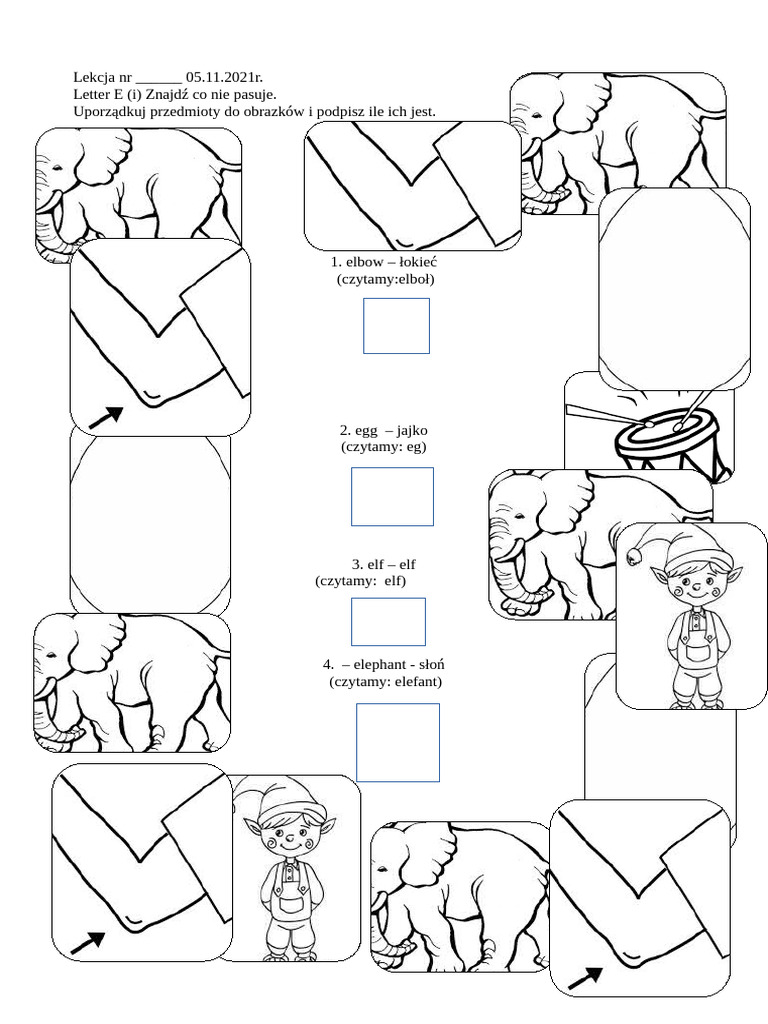 Lekcja nr ______ 05.11.2021r.
Letter E (i) Znajdź co nie pasuje.
Uporządkuj przedmioty do obrazków i podpisz ile ich jest.

1. elbow – łokieć
(czytamy:elboł)

2. egg – jajko
(czytamy: eg)

3. elf – elf
(czytamy: elf)

4. – elephant - słoń
(czytamy: elefant)