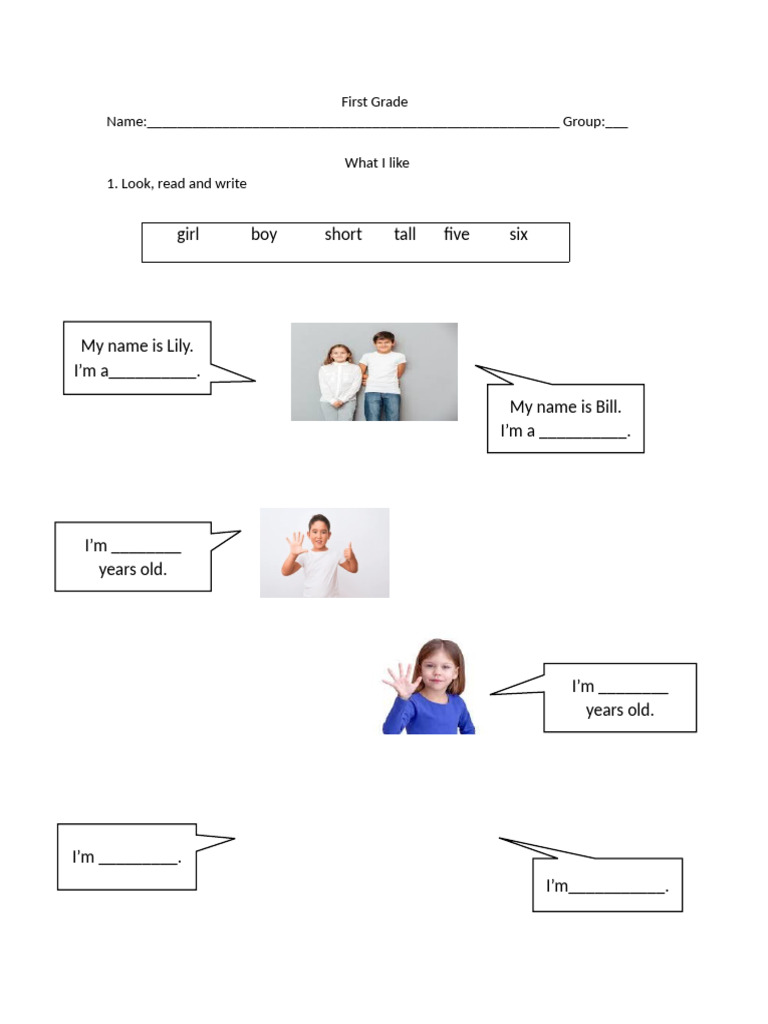 First Grade

Name:_______________________________________________________ Group:___

What I like

1. Look, read and write

girl boy short tall five six

My name is Lily. I'm a__________.

My name is Bill. I'm a __________.

I'm ________ years old.

I'm ________ years old.

I'm _________.

I'm___________.