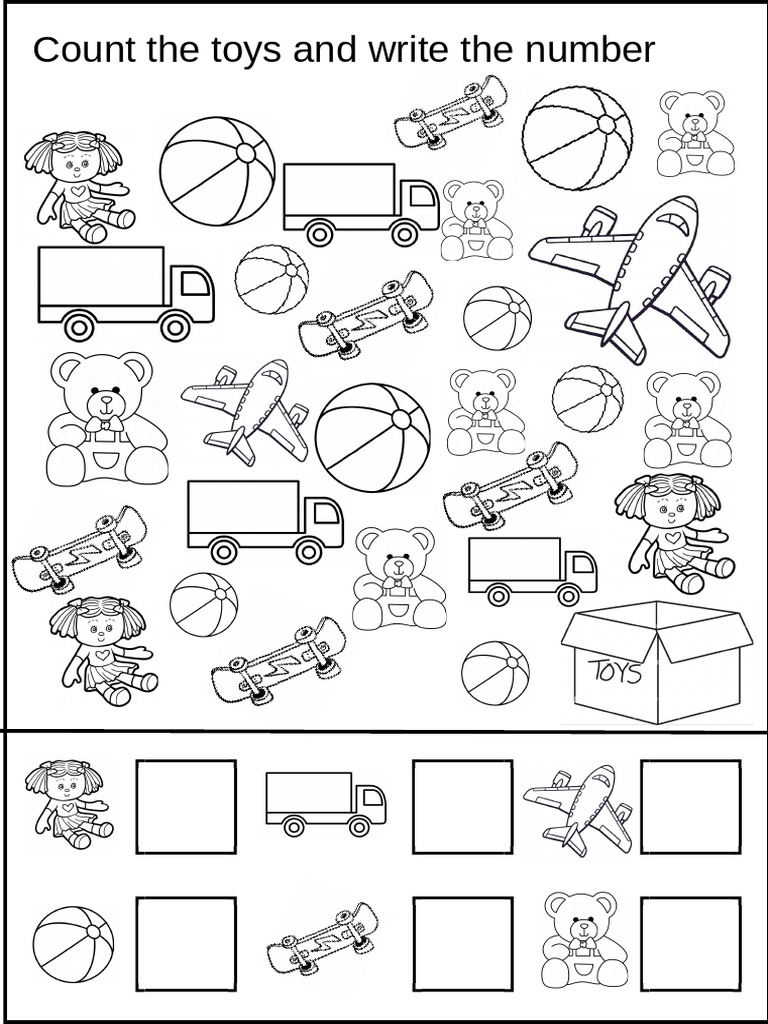 Count the toys and write the number

TOYS