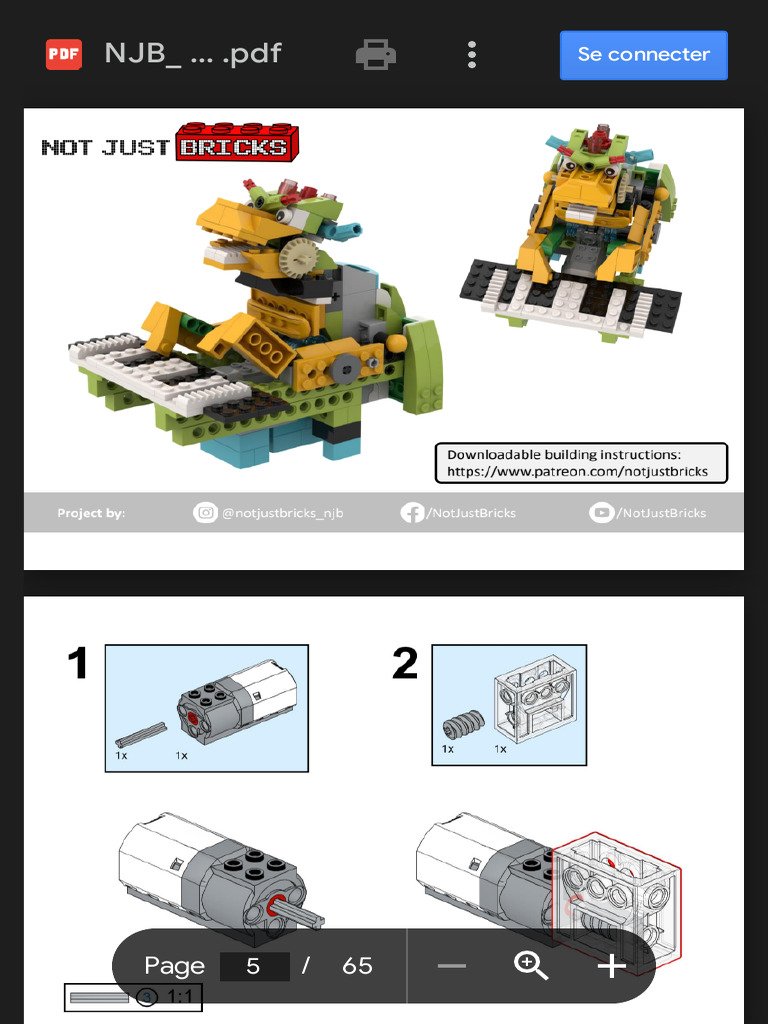 PDF NJB_ … .pdf

Se connecter

NOT JUST BRICKS

Downloadable building instructions:
https://www.patreon.com/notjustbricks

Project by: @notjustbricks_njb /NotJustBricks /NotJustBricks

1

1x 1x

2

1x 1x

Page 5 / 65

3 1:1