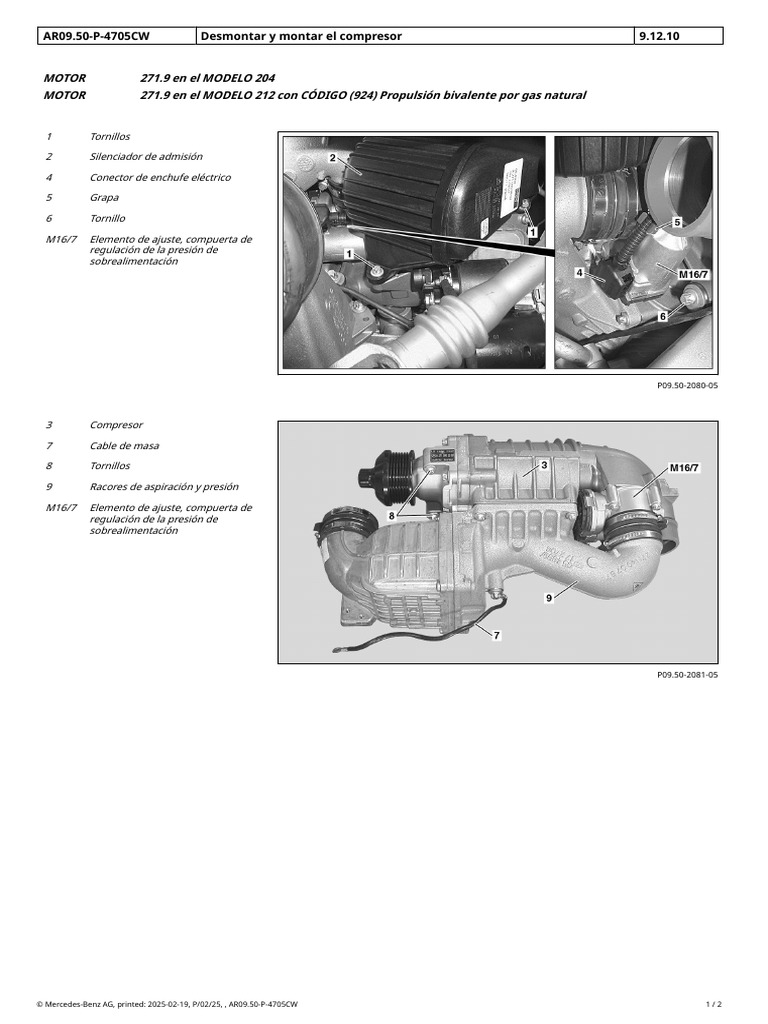 | AR09.50-P-4705CW | Desmontar y montar el compresor | 9.12.10 |
|---|---|---|

MOTOR 271.9 en el MODELO 204
MOTOR 271.9 en el MODELO 212 con CÓDIGO (924) Propulsión bivalente por gas natural

1 Tornillos
2 Silenciador de admisión
4 Conector de enchufe eléctrico
5 Grapa
6 Tornillo
M16/7 Elemento de ajuste, compuerta de regulación de la presión de sobrealimentación

2
1
1
5
4
M16/7
6

P09.50-2080-05

3 Compresor
7 Cable de masa
8 Tornillos
9 Racores de aspiración y presión
M16/7 Elemento de ajuste, compuerta de regulación de la presión de sobrealimentación

3
M16/7
8
9
7

P09.50-2081-05

© Mercedes-Benz AG, printed: 2025-02-19, P/02/25, , AR09.50-P-4705CW 1 / 2