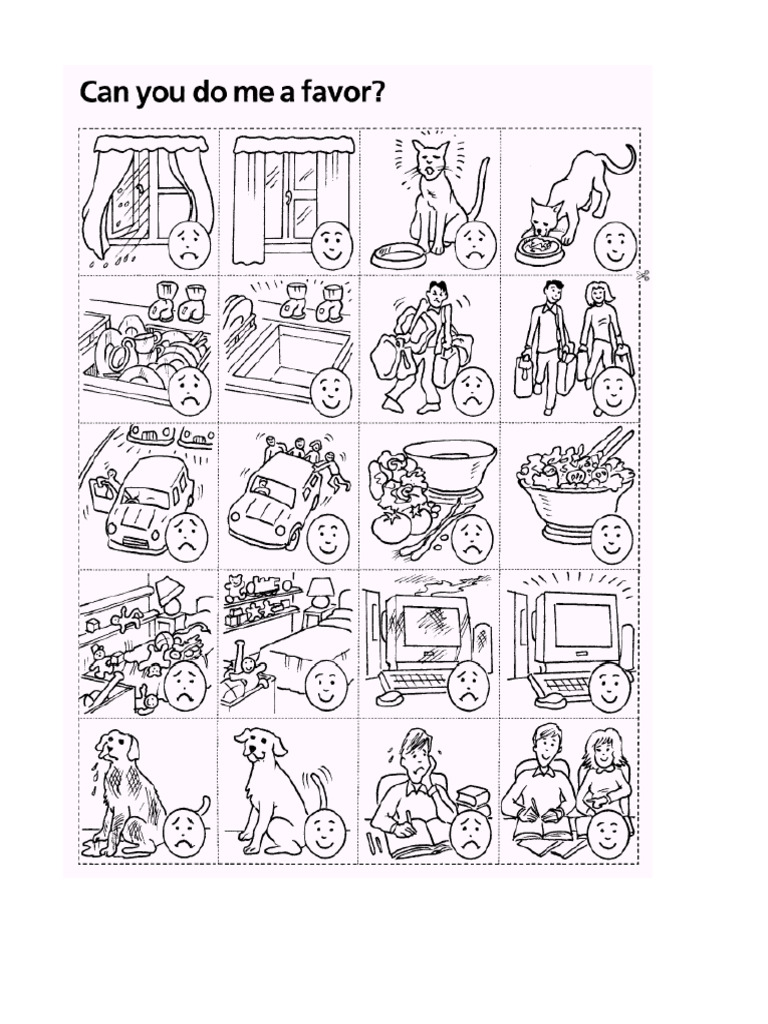 Can you do me a favor?