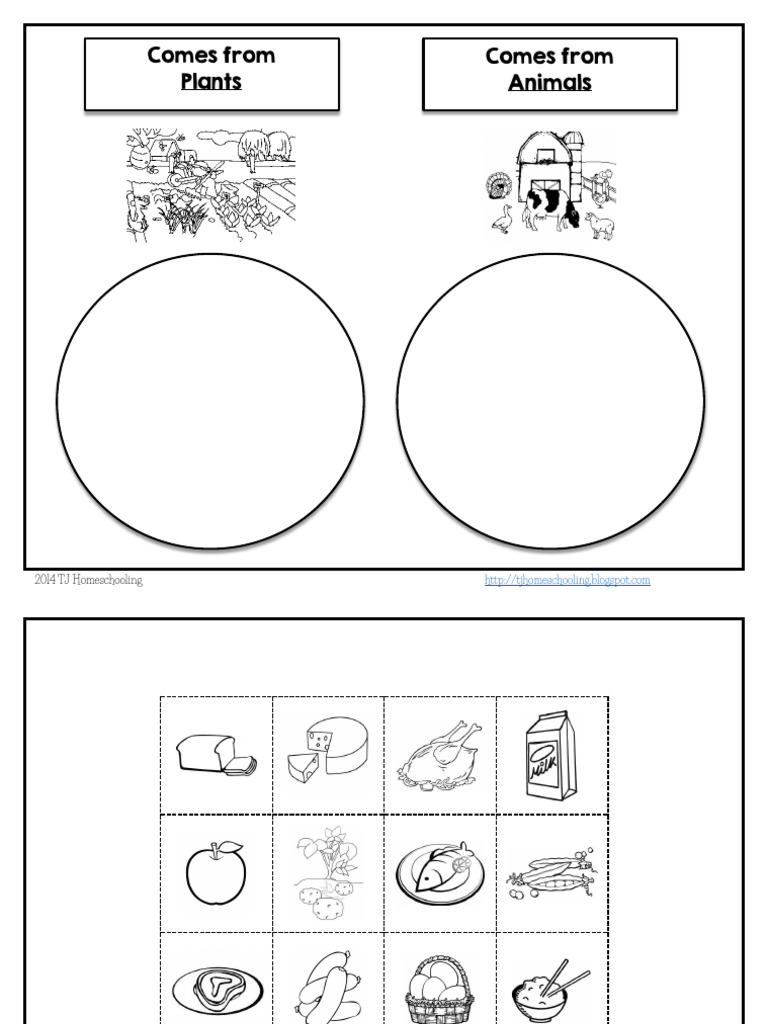 Comes from
Plants

Comes from
Animals

2014 TJ Homeschooling

http://tjhomeschooling.blogspot.com

MILK