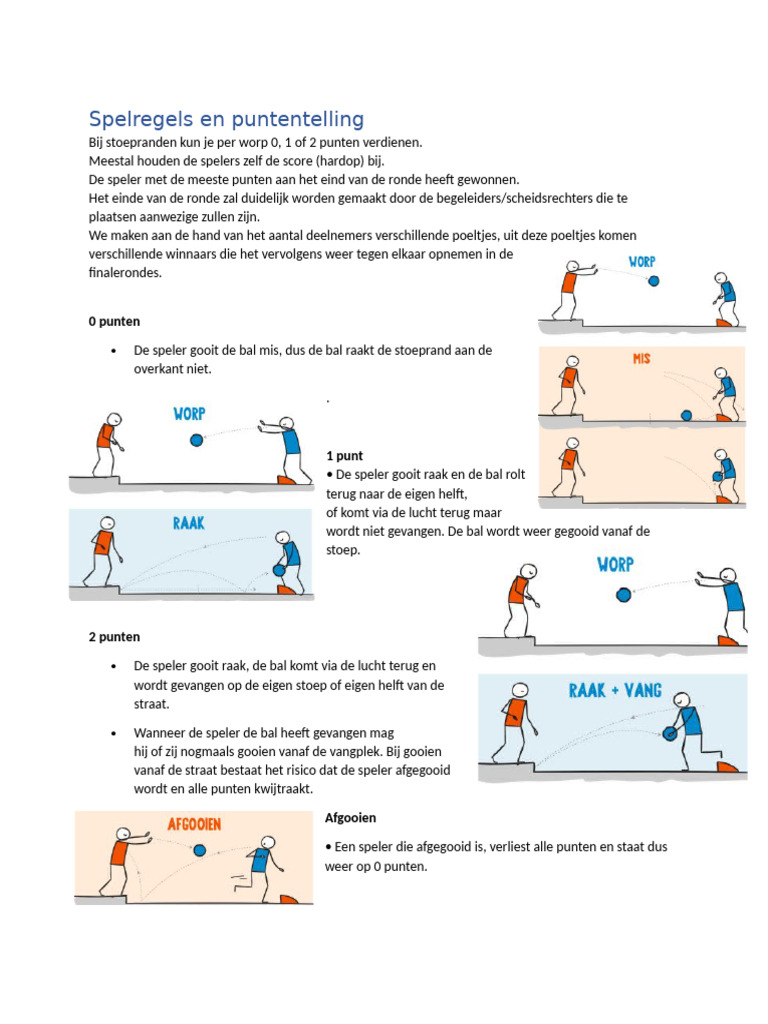 Spelregels en puntentelling
Bij stoepranden kun je per worp 0, 1 of 2 punten verdienen.
Meestal houden de spelers zelf de score (hardop) bij.
De speler met de meeste punten aan het eind van de ronde heeft gewonnen.
Het einde van de ronde zal duidelijk worden gemaakt door de begeleiders/scheidsrechters die te plaatsen aanwezige zullen zijn.
We maken aan de hand van het aantal deelnemers verschillende poeltjes, uit deze poeltjes komen verschillende winnaars die het vervolgens weer tegen elkaar opnemen in de finalerondes.

WORP

0 punten

• De speler gooit de bal mis, dus de bal raakt de stoeprand aan de overkant niet.

MIS

.

WORP

1 punt
• De speler gooit raak en de bal rolt terug naar de eigen helft, of komt via de lucht terug maar wordt niet gevangen. De bal wordt weer gegooid vanaf de stoep.

RAAK

WORP

2 punten

• De speler gooit raak, de bal komt via de lucht terug en wordt gevangen op de eigen stoep of eigen helft van de straat.

• Wanneer de speler de bal heeft gevangen mag hij of zij nogmaals gooien vanaf de vangplek. Bij gooien vanaf de straat bestaat het risico dat de speler afgegooid wordt en alle punten kwijtraakt.

RAAK + VANG

AFGOOIEN

Afgooien

• Een speler die afgegooid is, verliest alle punten en staat dus weer op 0 punten.