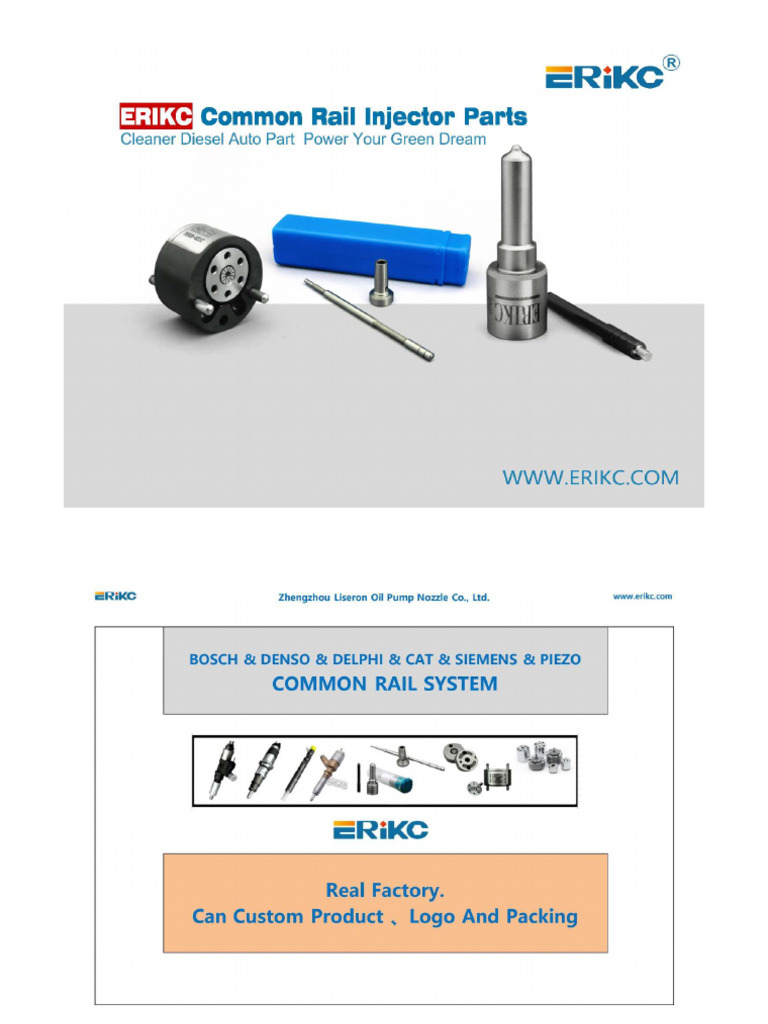 ERiKC®

ERIKC Common Rail Injector Parts
Cleaner Diesel Auto Part Power Your Green Dream

ERIKC

WWW.ERIKC.COM

ERiKC Zhengzhou Liseron Oil Pump Nozzle Co., Ltd. www.erikc.com

BOSCH & DENSO & DELPHI & CAT & SIEMENS & PIEZO
COMMON RAIL SYSTEM

ERiKC

Real Factory.
Can Custom Product 、Logo And Packing