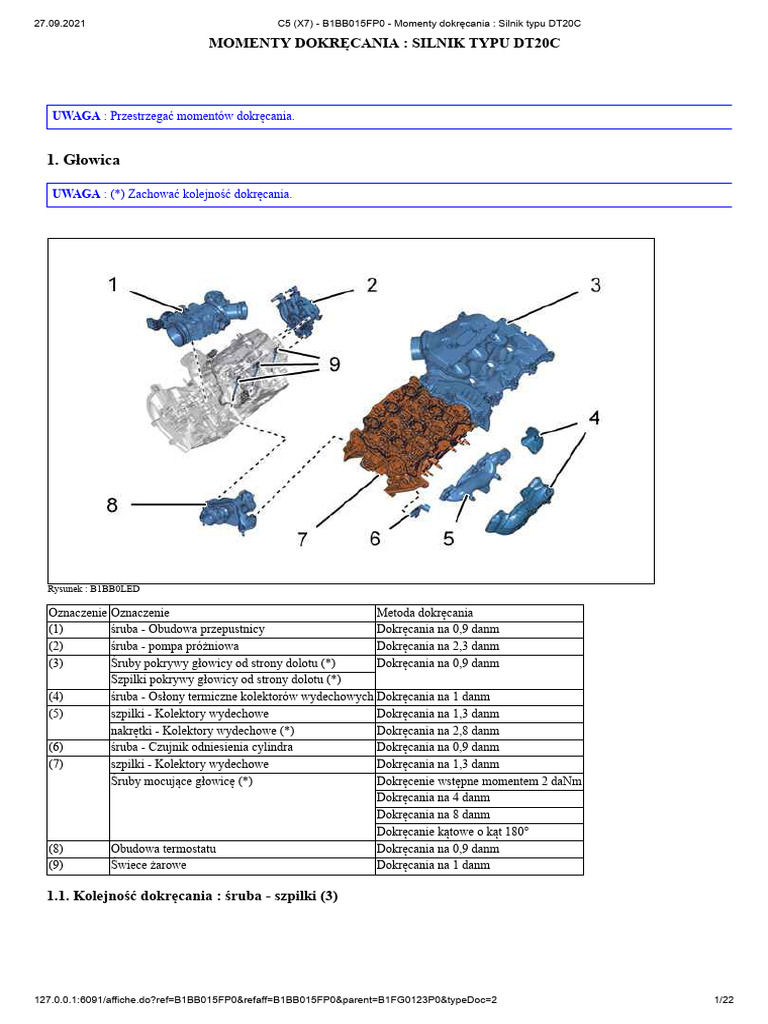 27.09.2021 C5 (X7) - B1BB015FP0 - Momenty dokręcania : Silnik typu DT20C

MOMENTY DOKRĘCANIA : SILNIK TYPU DT20C

UWAGA : Przestrzegać momentów dokręcania.

1. Głowica

UWAGA : (*) Zachować kolejność dokręcania.

1 2 3 9 4 8 7 6 5

Rysunek : B1BB0LED

| Oznaczenie | Oznaczenie | Metoda dokręcania |
|---|---|---|
| (1) | śruba - Obudowa przepustnicy | Dokręcania na 0,9 danm |
| (2) | śruba - pompa próżniowa | Dokręcania na 2,3 danm |
| (3) | Sruby pokrywy głowicy od strony dolotu (*) | Dokręcania na 0,9 danm |
| | Szpilki pokrywy głowicy od strony dolotu (*) | |
| (4) | śruba - Osłony termiczne kolektorów wydechowych | Dokręcania na 1 danm |
| (5) | szpilki - Kolektory wydechowe | Dokręcania na 1,3 danm |
| | nakrętki - Kolektory wydechowe (*) | Dokręcania na 2,8 danm |
| (6) | śruba - Czujnik odniesienia cylindra | Dokręcania na 0,9 danm |
| (7) | szpilki - Kolektory wydechowe | Dokręcania na 1,3 danm |
| | Sruby mocujące głowicę (*) | Dokręcenie wstępne momentem 2 daNm |
| | | Dokręcania na 4 danm |
| | | Dokręcania na 8 danm |
| | | Dokręcanie kątowe o kąt 180° |
| (8) | Obudowa termostatu | Dokręcania na 0,9 danm |
| (9) | Swiece żarowe | Dokręcania na 1 danm |

1.1. Kolejność dokręcania : śruba - szpilki (3)

127.0.0.1:6091/affiche.do?ref=B1BB015FP0&refaff=B1BB015FP0&parent=B1FG0123P0&typeDoc=2 1/22