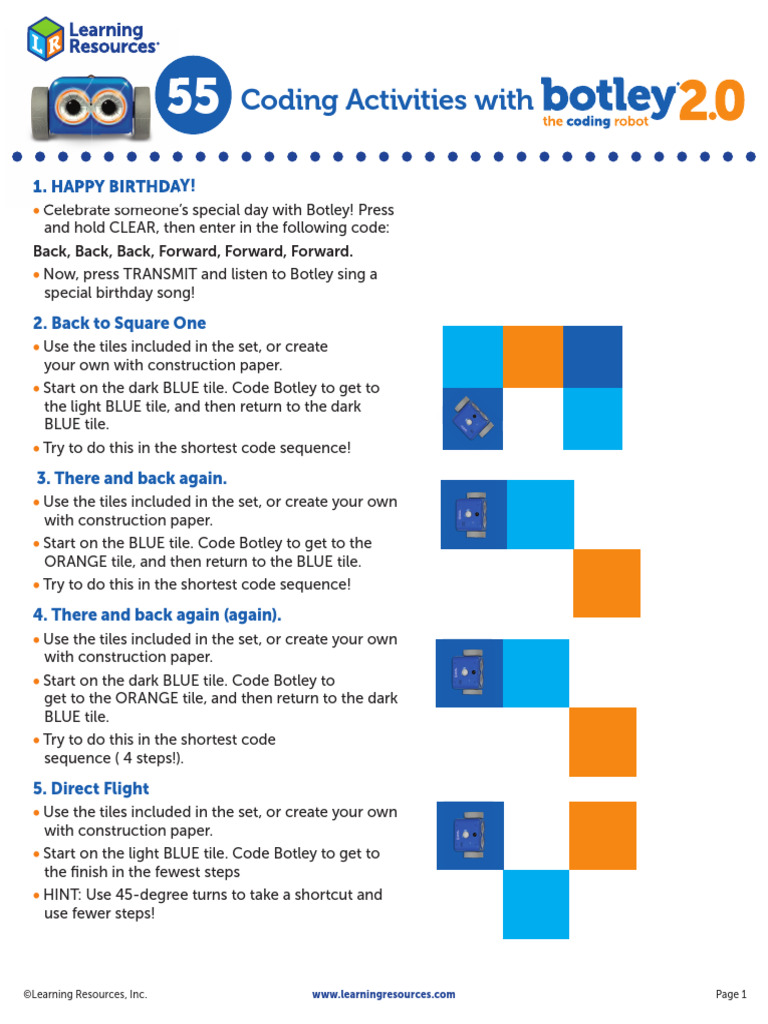 Learning Resources®

55 Coding Activities with botley® 2.0
the coding robot

1. HAPPY BIRTHDAY!

• Celebrate someone's special day with Botley! Press and hold CLEAR, then enter in the following code:

Back, Back, Back, Forward, Forward, Forward.

• Now, press TRANSMIT and listen to Botley sing a special birthday song!

2. Back to Square One

• Use the tiles included in the set, or create your own with construction paper.

• Start on the dark BLUE tile. Code Botley to get to the light BLUE tile, and then return to the dark BLUE tile.

• Try to do this in the shortest code sequence!

3. There and back again.

• Use the tiles included in the set, or create your own with construction paper.

• Start on the BLUE tile. Code Botley to get to the ORANGE tile, and then return to the BLUE tile.

• Try to do this in the shortest code sequence!

4. There and back again (again).

• Use the tiles included in the set, or create your own with construction paper.

• Start on the dark BLUE tile. Code Botley to get to the ORANGE tile, and then return to the dark BLUE tile.

• Try to do this in the shortest code sequence ( 4 steps!).

5. Direct Flight

• Use the tiles included in the set, or create your own with construction paper.

• Start on the light BLUE tile. Code Botley to get to the finish in the fewest steps

• HINT: Use 45-degree turns to take a shortcut and use fewer steps!

©Learning Resources, Inc.

www.learningresources.com

Page 1