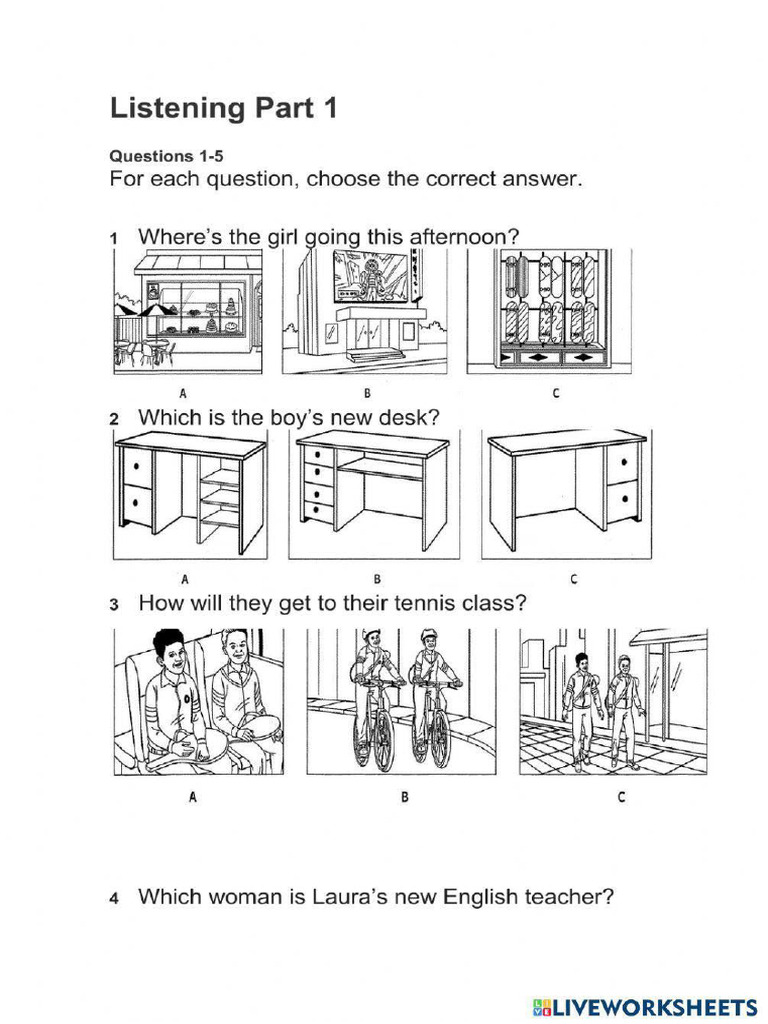 Listening Part 1

Questions 1-5
For each question, choose the correct answer.

1 Where's the girl going this afternoon?

A B C

2 Which is the boy's new desk?

A B C

3 How will they get to their tennis class?

A B C

4 Which woman is Laura's new English teacher?

LIVEWORKSHEETS