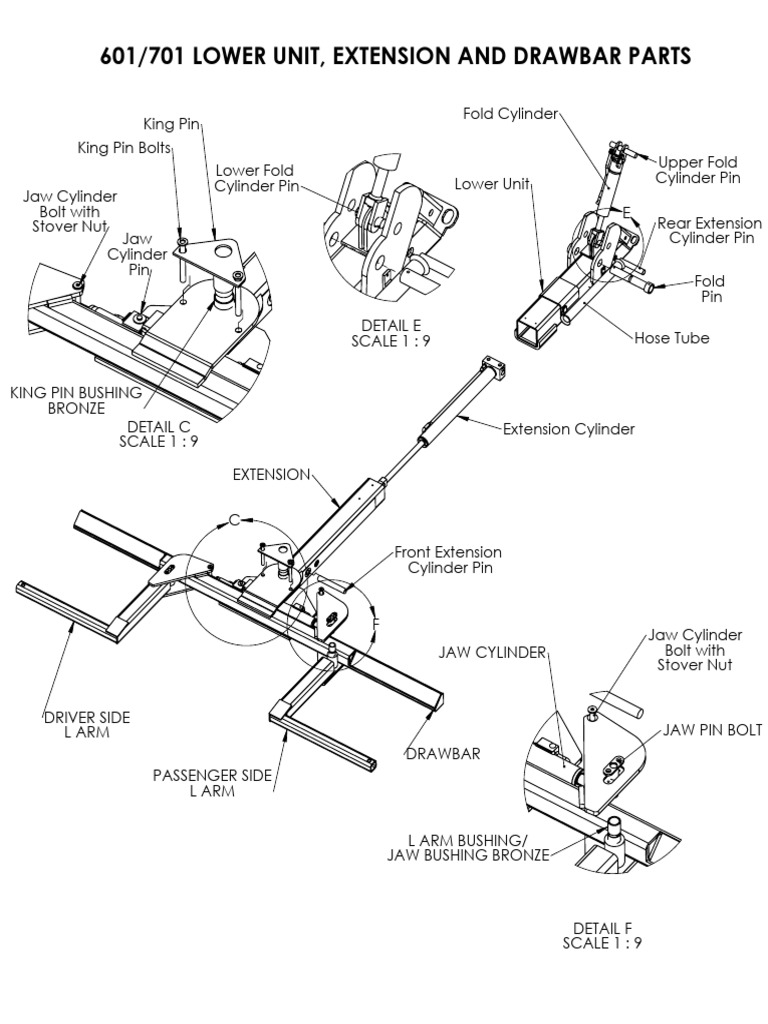 601/701 LOWER UNIT, EXTENSION AND DRAWBAR PARTS

King Pin
King Pin Bolts
Lower Fold Cylinder Pin
Jaw Cylinder Bolt with Stover Nut
Jaw Cylinder Pin
KING PIN BUSHING BRONZE
DETAIL C
SCALE 1 : 9

DETAIL E
SCALE 1 : 9

Fold Cylinder
Upper Fold Cylinder Pin
Lower Unit
E
Rear Extension Cylinder Pin
Fold Pin
Hose Tube

Extension Cylinder
EXTENSION
C
Front Extension Cylinder Pin
F
DRIVER SIDE L ARM
PASSENGER SIDE L ARM
DRAWBAR

JAW CYLINDER
Jaw Cylinder Bolt with Stover Nut
JAW PIN BOLT
L ARM BUSHING/ JAW BUSHING BRONZE

DETAIL F
SCALE 1 : 9