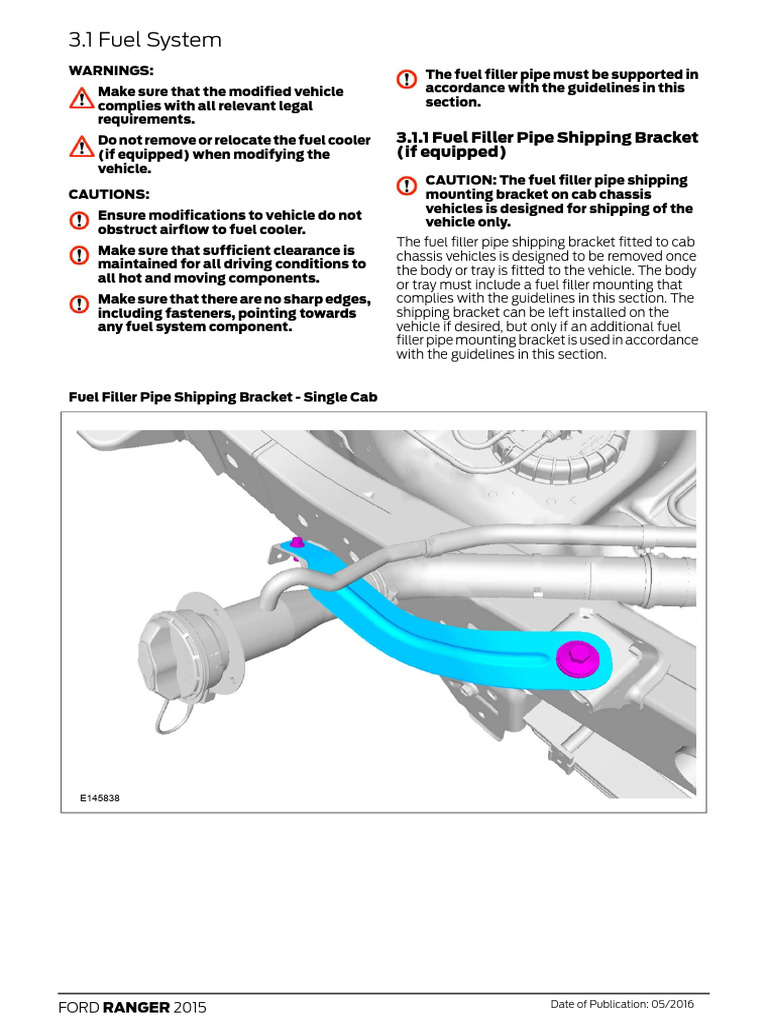 3.1 Fuel System

WARNINGS:

Make sure that the modified vehicle complies with all relevant legal requirements.

Do not remove or relocate the fuel cooler (if equipped) when modifying the vehicle.

CAUTIONS:

Ensure modifications to vehicle do not obstruct airflow to fuel cooler.

Make sure that sufficient clearance is maintained for all driving conditions to all hot and moving components.

Make sure that there are no sharp edges, including fasteners, pointing towards any fuel system component.

The fuel filler pipe must be supported in accordance with the guidelines in this section.

3.1.1 Fuel Filler Pipe Shipping Bracket (if equipped)

CAUTION: The fuel filler pipe shipping mounting bracket on cab chassis vehicles is designed for shipping of the vehicle only.

The fuel filler pipe shipping bracket fitted to cab chassis vehicles is designed to be removed once the body or tray is fitted to the vehicle. The body or tray must include a fuel filler mounting that complies with the guidelines in this section. The shipping bracket can be left installed on the vehicle if desired, but only if an additional fuel filler pipe mounting bracket is used in accordance with the guidelines in this section.

Fuel Filler Pipe Shipping Bracket - Single Cab

E145838

FORD RANGER 2015

Date of Publication: 05/2016