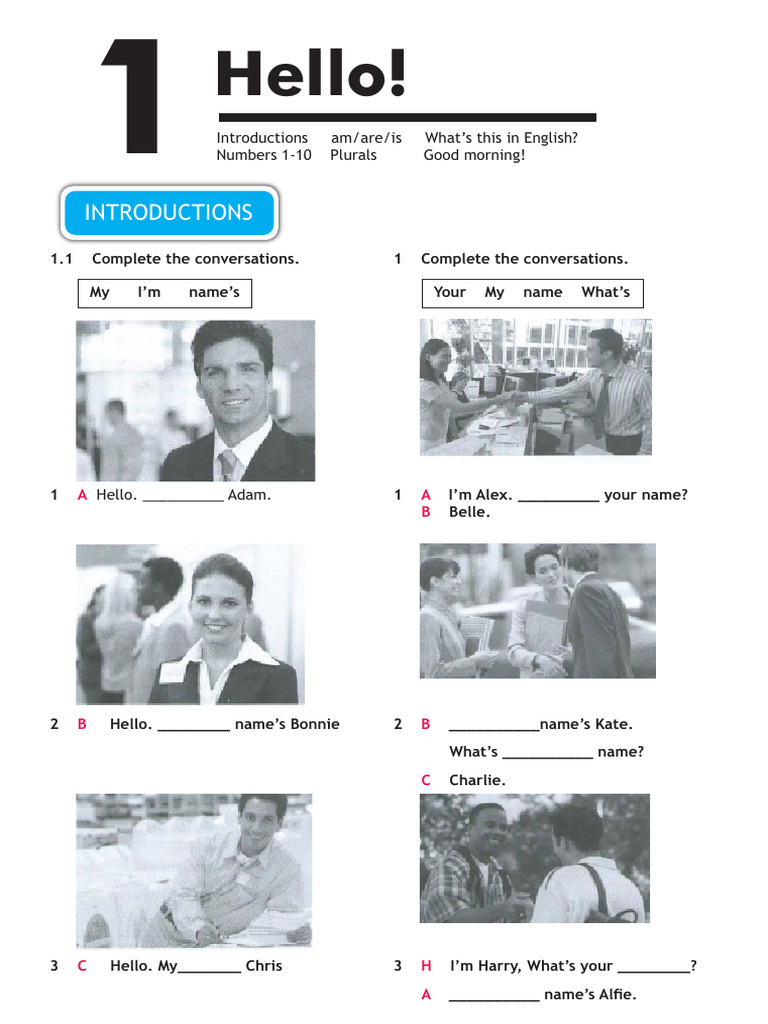 1 Hello!

Introductions am/are/is What's this in English?
Numbers 1-10 Plurals Good morning!

INTRODUCTIONS

1.1 Complete the conversations.

My I'm name's

1 A Hello. __________ Adam.

2 B Hello. _________ name's Bonnie

3 C Hello. My________ Chris

1 Complete the conversations.

Your My name What's

1 A I'm Alex. __________ your name?
B Belle.

2 B ___________name's Kate.
What's ___________ name?
C Charlie.

3 H I'm Harry, What's your _________?
A ___________ name's Alfie.