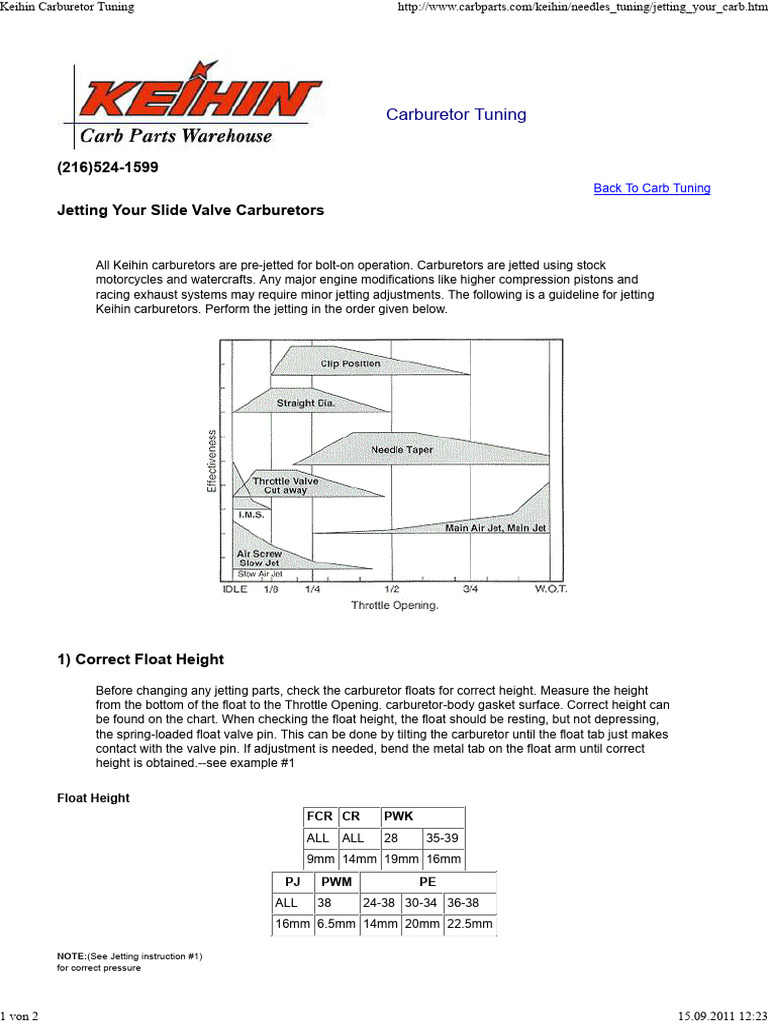 Keihin Carburetor Tuning

http://www.carbparts.com/keihin/needles_tuning/jetting_your_carb.htm

KEIHIN
Carb Parts Warehouse

Carburetor Tuning

(216)524-1599

Back To Carb Tuning

Jetting Your Slide Valve Carburetors

All Keihin carburetors are pre-jetted for bolt-on operation. Carburetors are jetted using stock motorcycles and watercrafts. Any major engine modifications like higher compression pistons and racing exhaust systems may require minor jetting adjustments. The following is a guideline for jetting Keihin carburetors. Perform the jetting in the order given below.

Effectiveness
Clip Position
Straight Dia.
Needle Taper
Throttle Valve Cut away
I.M.S.
Main Air Jet, Main Jet
Air Screw Slow Jet
Slow Air Jet
IDLE 1/8 1/4 1/2 3/4 W.O.T.
Throttle Opening.

1) Correct Float Height

Before changing any jetting parts, check the carburetor floats for correct height. Measure the height from the bottom of the float to the Throttle Opening. carburetor-body gasket surface. Correct height can be found on the chart. When checking the float height, the float should be resting, but not depressing, the spring-loaded float valve pin. This can be done by tilting the carburetor until the float tab just makes contact with the valve pin. If adjustment is needed, bend the metal tab on the float arm until correct height is obtained.--see example #1

Float Height

| FCR | CR | PWK | |
|---|---|---|---|
| ALL | ALL | 28 | 35-39 |
| 9mm | 14mm | 19mm | 16mm |

| PJ | PWM | PE | | |
|---|---|---|---|---|
| ALL | 38 | 24-38 | 30-34 | 36-38 |
| 16mm | 6.5mm | 14mm | 20mm | 22.5mm |

NOTE:(See Jetting instruction #1) for correct pressure

1 von 2

15.09.2011 12:23