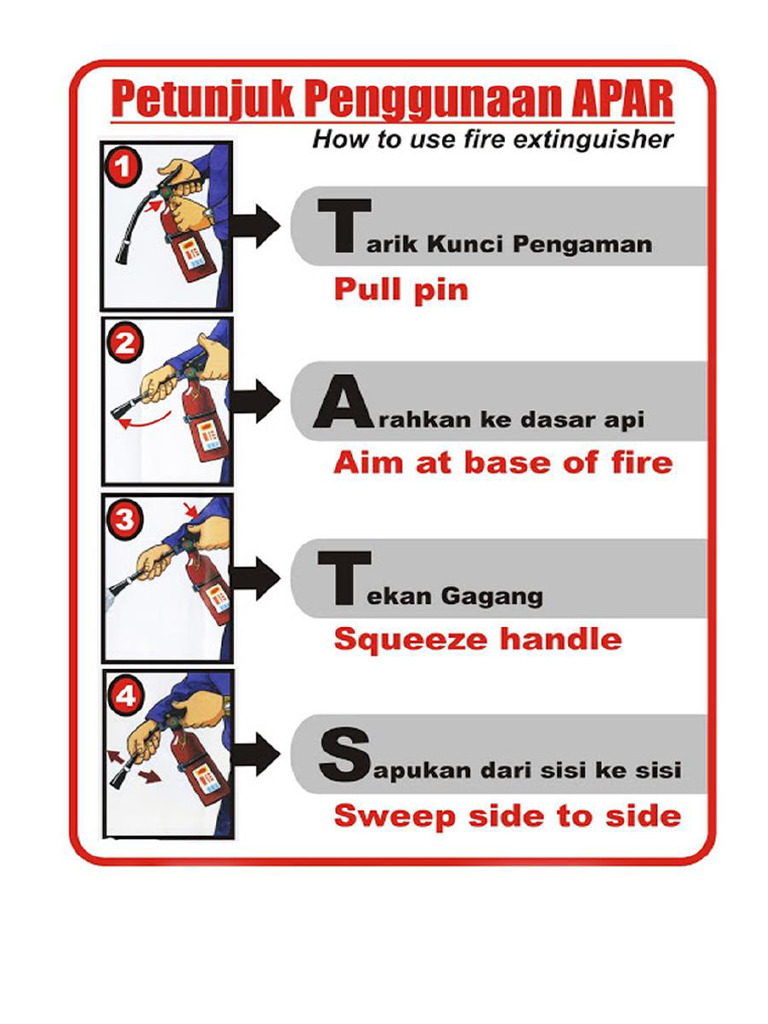 Petunjuk Penggunaan APAR
How to use fire extinguisher

1

Tarik Kunci Pengaman
Pull pin

2

Arahkan ke dasar api
Aim at base of fire

3

Tekan Gagang
Squeeze handle

4

Sapukan dari sisi ke sisi
Sweep side to side