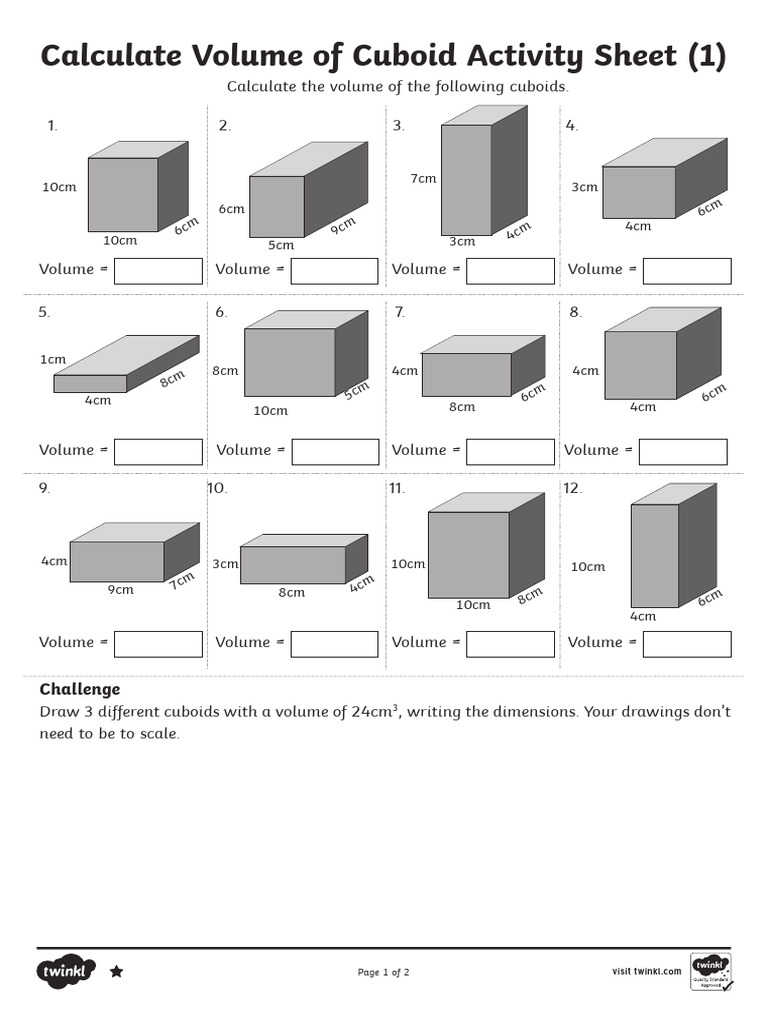 Calculate Volume of Cuboid Activity Sheet (1)

Calculate the volume of the following cuboids.

1.
10cm
10cm
6cm
Volume =

2.
6cm
5cm
9cm
Volume =

3.
7cm
3cm
4cm
Volume =

4.
3cm
4cm
6cm
Volume =

5.
1cm
4cm
8cm
Volume =

6.
8cm
10cm
5cm
Volume =

7.
4cm
8cm
6cm
Volume =

8.
4cm
4cm
6cm
Volume =

9.
4cm
9cm
7cm
Volume =

10.
3cm
8cm
4cm
Volume =

11.
10cm
10cm
8cm
Volume =

12.
10cm
4cm
6cm
Volume =

Challenge
Draw 3 different cuboids with a volume of $24cm^3$, writing the dimensions. Your drawings don't need to be to scale.

twinkl
Page 1 of 2
visit twinkl.com
twinkl Quality Standard Approved