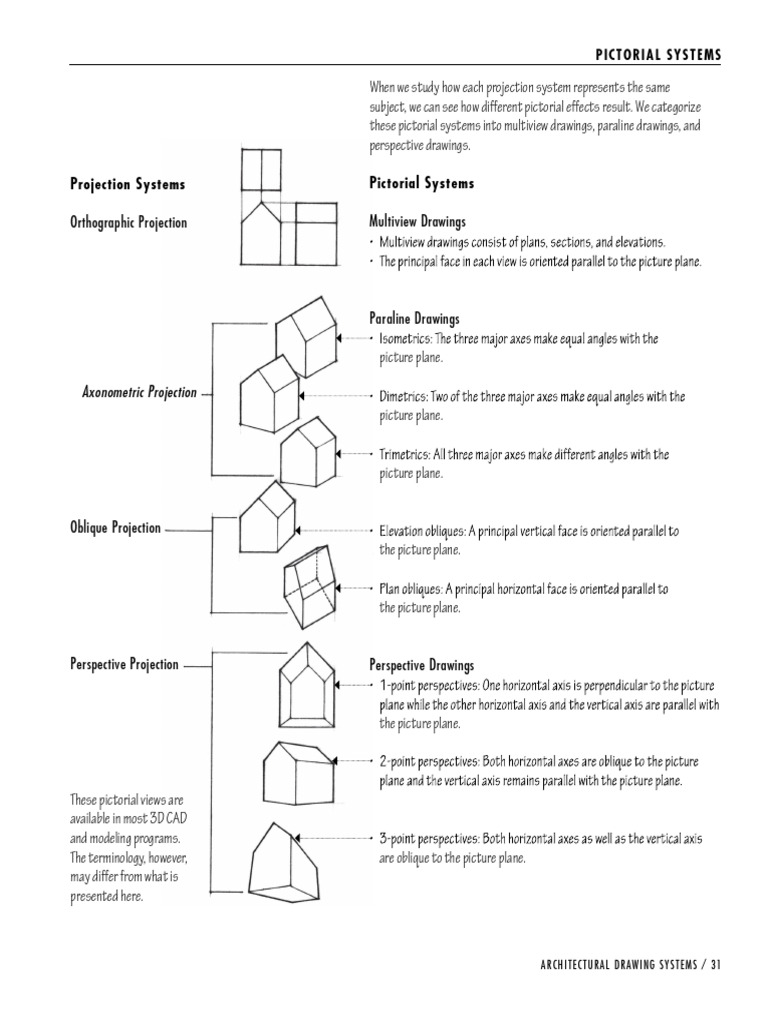 PICTORIAL SYSTEMS

When we study how each projection system represents the same subject, we can see how different pictorial effects result. We categorize these pictorial systems into multiview drawings, paraline drawings, and perspective drawings.

Projection Systems

Orthographic Projection

Axonometric Projection

Oblique Projection

Perspective Projection

These pictorial views are available in most 3D CAD and modeling programs. The terminology, however, may differ from what is presented here.

Pictorial Systems

Multiview Drawings
• Multiview drawings consist of plans, sections, and elevations.
• The principal face in each view is oriented parallel to the picture plane.

Paraline Drawings
• Isometrics: The three major axes make equal angles with the picture plane.
• Dimetrics: Two of the three major axes make equal angles with the picture plane.
• Trimetrics: All three major axes make different angles with the picture plane.
• Elevation obliques: A principal vertical face is oriented parallel to the picture plane.
• Plan obliques: A principal horizontal face is oriented parallel to the picture plane.

Perspective Drawings
• 1-point perspectives: One horizontal axis is perpendicular to the picture plane while the other horizontal axis and the vertical axis are parallel with the picture plane.
• 2-point perspectives: Both horizontal axes are oblique to the picture plane and the vertical axis remains parallel with the picture plane.
• 3-point perspectives: Both horizontal axes as well as the vertical axis are oblique to the picture plane.

ARCHITECTURAL DRAWING SYSTEMS / 31