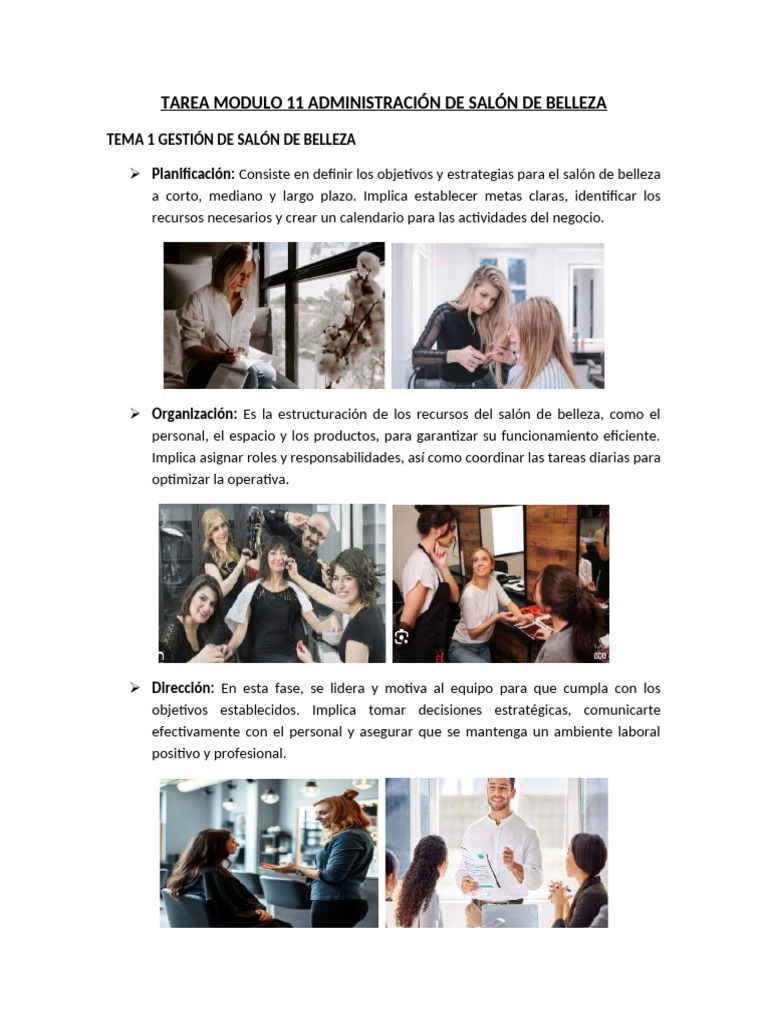 TAREA MODULO 11 ADMINISTRACIÓN DE SALÓN DE BELLEZA

TEMA 1 GESTIÓN DE SALÓN DE BELLEZA

➢ Planificación: Consiste en definir los objetivos y estrategias para el salón de belleza a corto, mediano y largo plazo. Implica establecer metas claras, identificar los recursos necesarios y crear un calendario para las actividades del negocio.

➢ Organización: Es la estructuración de los recursos del salón de belleza, como el personal, el espacio y los productos, para garantizar su funcionamiento eficiente. Implica asignar roles y responsabilidades, así como coordinar las tareas diarias para optimizar la operativa.

➢ Dirección: En esta fase, se lidera y motiva al equipo para que cumpla con los objetivos establecidos. Implica tomar decisiones estratégicas, comunicarte efectivamente con el personal y asegurar que se mantenga un ambiente laboral positivo y profesional.