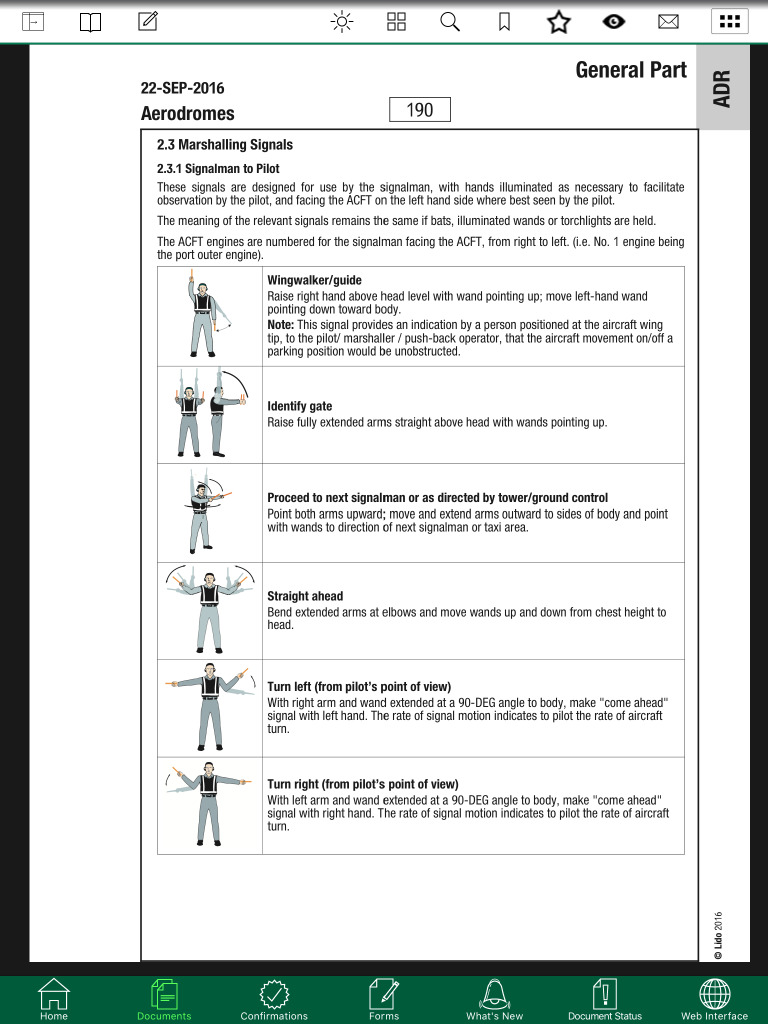 General Part

ADR

22-SEP-2016

Aerodromes

190

2.3 Marshalling Signals

2.3.1 Signalman to Pilot

These signals are designed for use by the signalman, with hands illuminated as necessary to facilitate observation by the pilot, and facing the ACFT on the left hand side where best seen by the pilot.

The meaning of the relevant signals remains the same if bats, illuminated wands or torchlights are held.

The ACFT engines are numbered for the signalman facing the ACFT, from right to left. (i.e. No. 1 engine being the port outer engine).

| | |
|---|---|
| | **Wingwalker/guide** Raise right hand above head level with wand pointing up; move left-hand wand pointing down toward body. **Note:** This signal provides an indication by a person positioned at the aircraft wing tip, to the pilot/ marshaller / push-back operator, that the aircraft movement on/off a parking position would be unobstructed. |
| | **Identify gate** Raise fully extended arms straight above head with wands pointing up. |
| | **Proceed to next signalman or as directed by tower/ground control** Point both arms upward; move and extend arms outward to sides of body and point with wands to direction of next signalman or taxi area. |
| | **Straight ahead** Bend extended arms at elbows and move wands up and down from chest height to head. |
| | **Turn left (from pilot's point of view)** With right arm and wand extended at a 90-DEG angle to body, make "come ahead" signal with left hand. The rate of signal motion indicates to pilot the rate of aircraft turn. |
| | **Turn right (from pilot's point of view)** With left arm and wand extended at a 90-DEG angle to body, make "come ahead" signal with right hand. The rate of signal motion indicates to pilot the rate of aircraft turn. |

© Lido 2016

Home Documents Confirmations Forms What's New Document Status Web Interface