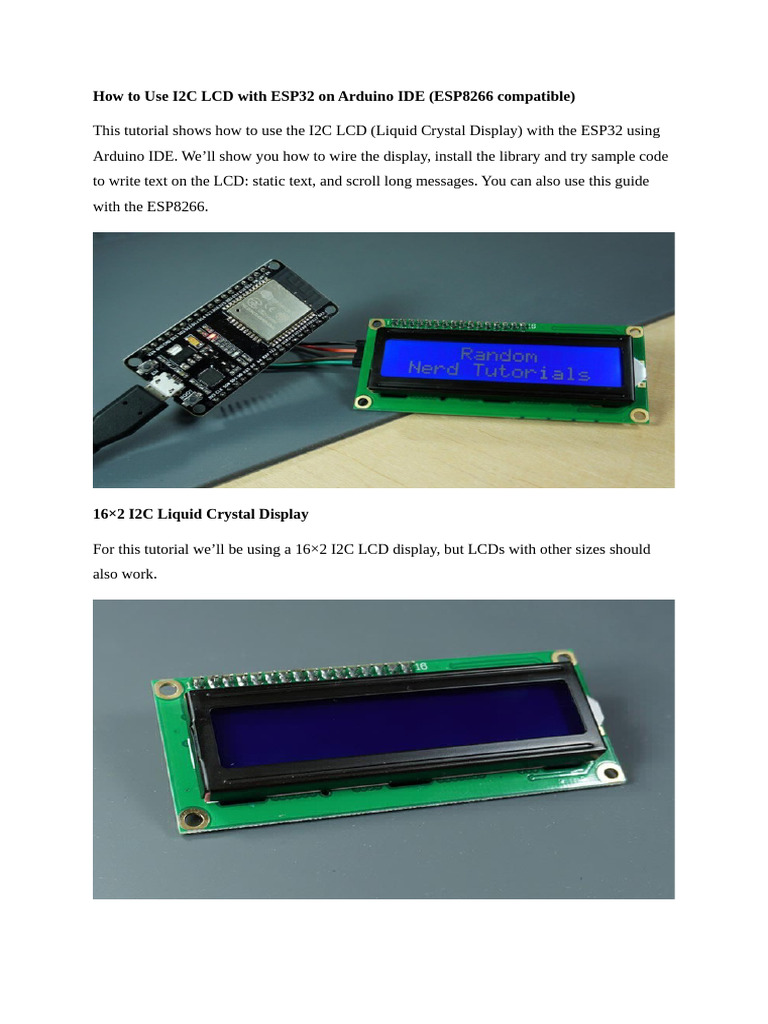 How to Use I2C LCD with ESP32 on Arduino IDE (ESP8266 compatible)

This tutorial shows how to use the I2C LCD (Liquid Crystal Display) with the ESP32 using Arduino IDE. We'll show you how to wire the display, install the library and try sample code to write text on the LCD: static text, and scroll long messages. You can also use this guide with the ESP8266.

Random
Nerd Tutorials

16×2 I2C Liquid Crystal Display

For this tutorial we'll be using a 16×2 I2C LCD display, but LCDs with other sizes should also work.

16