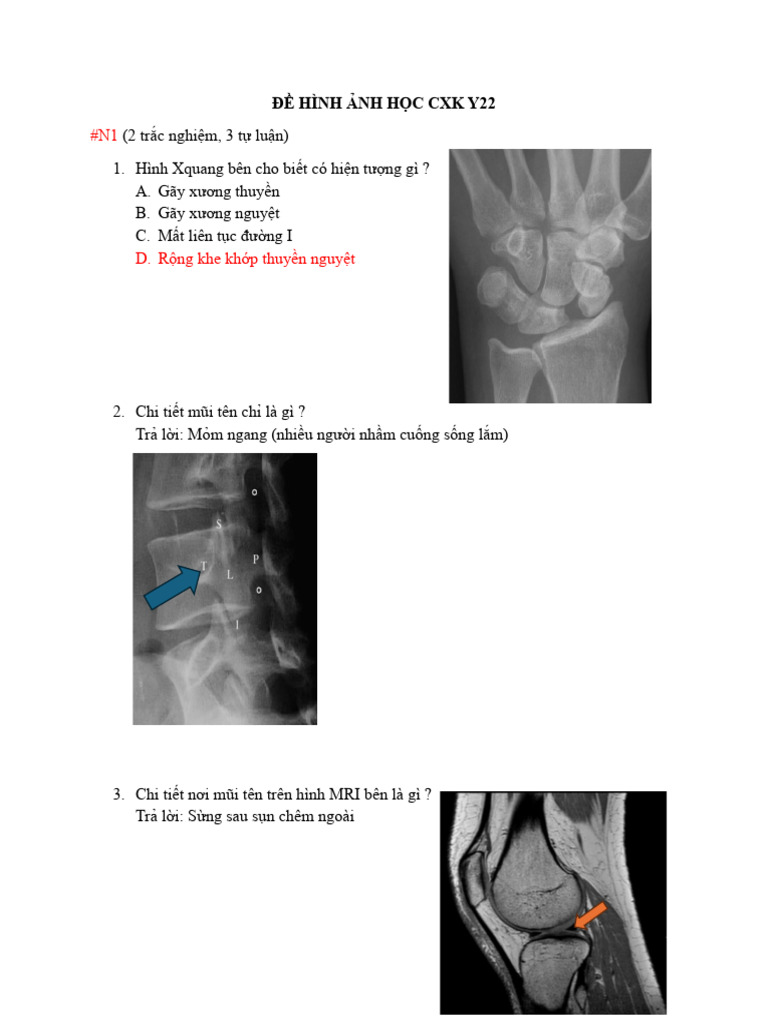 ĐỀ HÌNH ẢNH HỌC CXK Y22

#N1 (2 trắc nghiệm, 3 tự luận)

1. Hình Xquang bên cho biết có hiện tượng gì ?
A. Gãy xương thuyền
B. Gãy xương nguyệt
C. Mất liên tục đường I
D. Rộng khe khớp thuyền nguyệt

2. Chi tiết mũi tên chỉ là gì ?
Trả lời: Mỏm ngang (nhiều người nhầm cuống sống lắm)

o
S
T
L
P
o
I

3. Chi tiết nơi mũi tên trên hình MRI bên là gì ?
Trả lời: Sừng sau sụn chêm ngoài