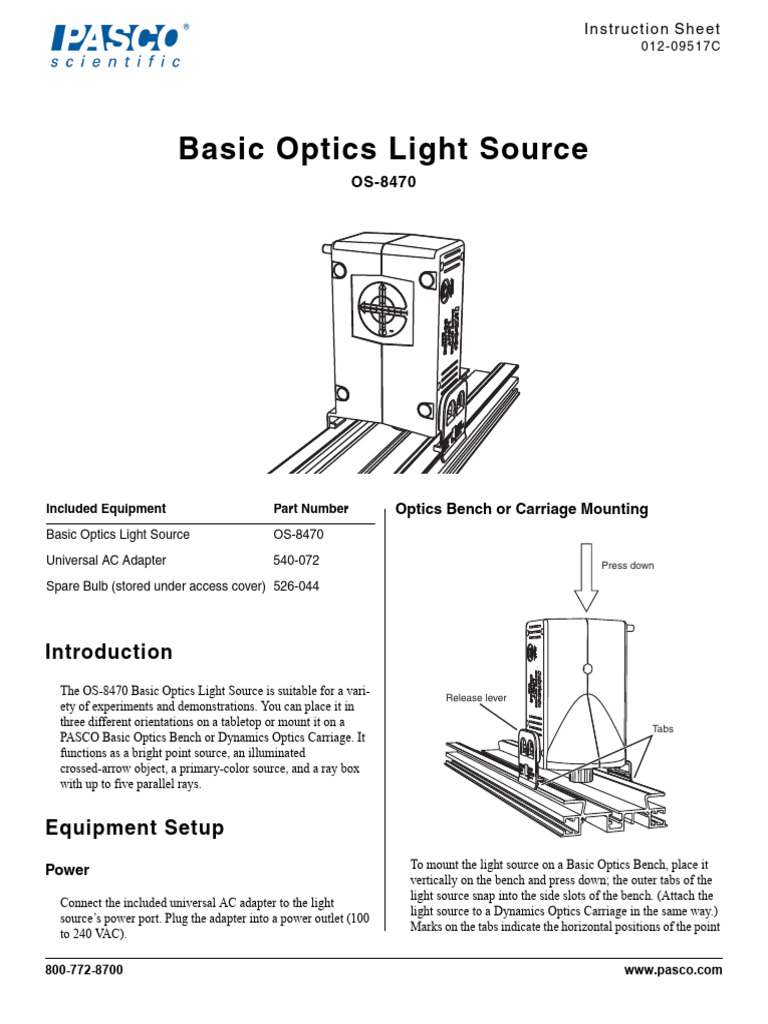 PASCO®
scientific

Instruction Sheet
012-09517C

Basic Optics Light Source

OS-8470

| Included Equipment | Part Number |
|---|---|
| Basic Optics Light Source | OS-8470 |
| Universal AC Adapter | 540-072 |
| Spare Bulb (stored under access cover) | 526-044 |

Introduction

The OS-8470 Basic Optics Light Source is suitable for a variety of experiments and demonstrations. You can place it in three different orientations on a tabletop or mount it on a PASCO Basic Optics Bench or Dynamics Optics Carriage. It functions as a bright point source, an illuminated crossed-arrow object, a primary-color source, and a ray box with up to five parallel rays.

Equipment Setup

Power

Connect the included universal AC adapter to the light source's power port. Plug the adapter into a power outlet (100 to 240 VAC).

Optics Bench or Carriage Mounting

Press down

Release lever

Tabs

To mount the light source on a Basic Optics Bench, place it vertically on the bench and press down; the outer tabs of the light source snap into the side slots of the bench. (Attach the light source to a Dynamics Optics Carriage in the same way.) Marks on the tabs indicate the horizontal positions of the point

800-772-8700

www.pasco.com