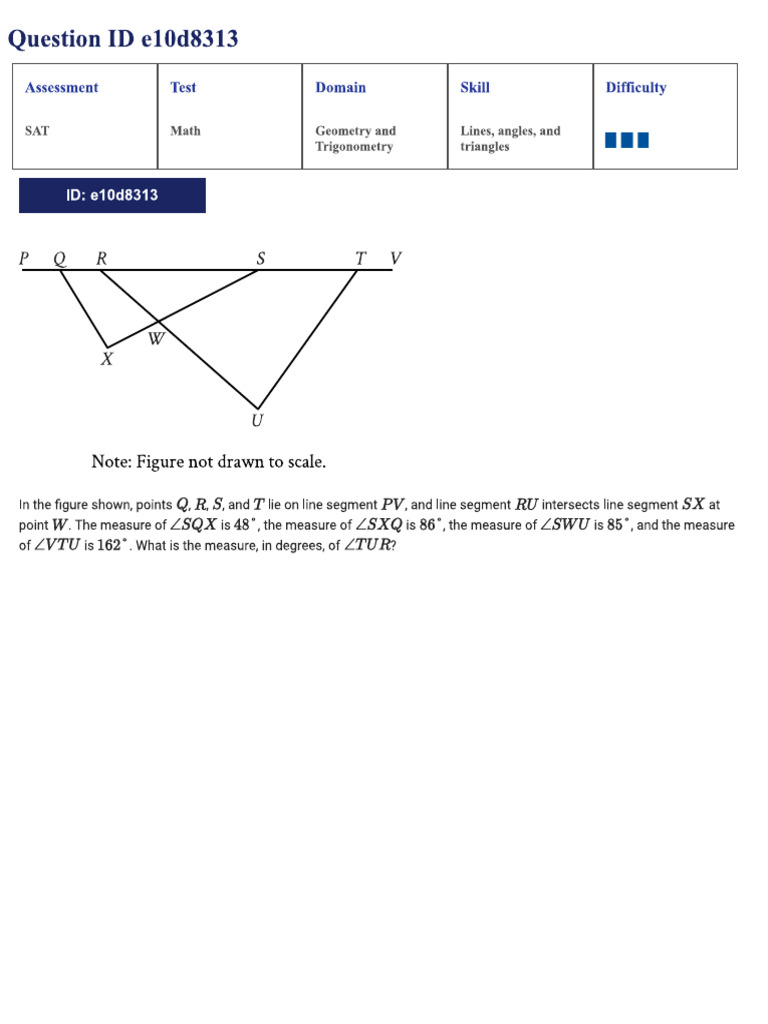 Question ID e10d8313

| Assessment | Test | Domain | Skill | Difficulty |
|---|---|---|---|---|
| SAT | Math | Geometry and Trigonometry | Lines, angles, and triangles | |

ID: e10d8313

P Q R S T V

W

X

U

Note: Figure not drawn to scale.

In the figure shown, points $Q$, $R$, $S$, and $T$ lie on line segment $PV$, and line segment $RU$ intersects line segment $SX$ at point $W$. The measure of $\angle SQX$ is $48^\circ$, the measure of $\angle SXQ$ is $86^\circ$, the measure of $\angle SWU$ is $85^\circ$, and the measure of $\angle VTU$ is $162^\circ$. What is the measure, in degrees, of $\angle TUR$?