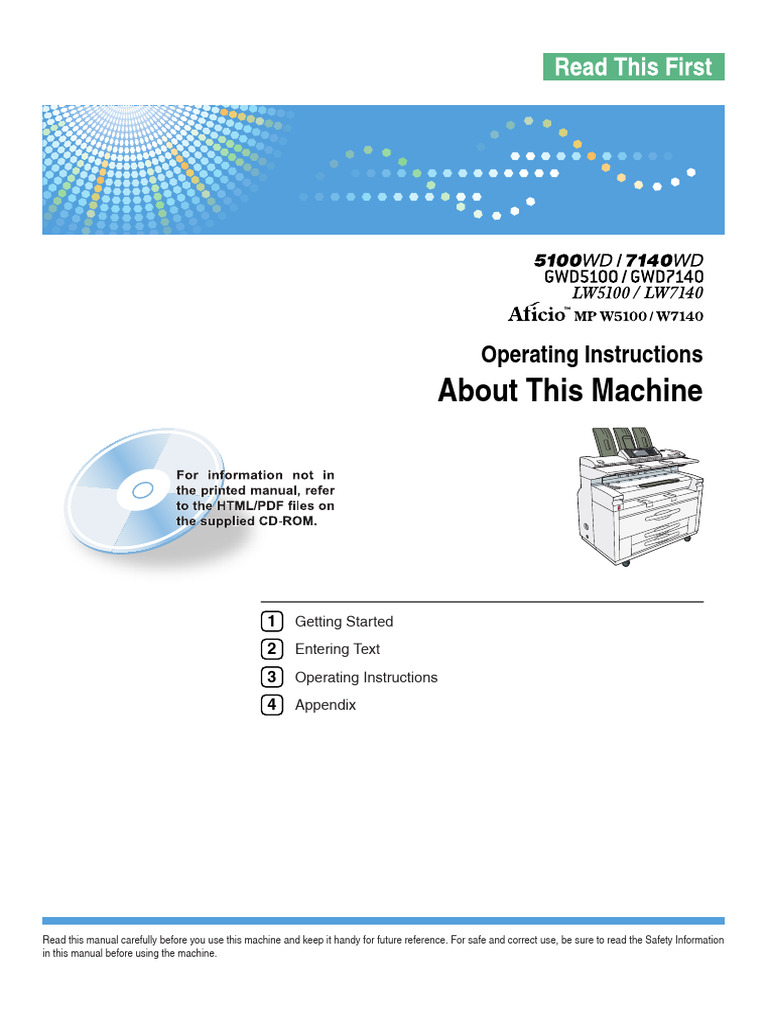 Read This First

5100WD / 7140WD
GWD5100 / GWD7140
LW5100 / LW7140
Aficio™ MP W5100 / W7140

Operating Instructions
About This Machine

For information not in the printed manual, refer to the HTML/PDF files on the supplied CD-ROM.

1 Getting Started
2 Entering Text
3 Operating Instructions
4 Appendix

Read this manual carefully before you use this machine and keep it handy for future reference. For safe and correct use, be sure to read the Safety Information in this manual before using the machine.