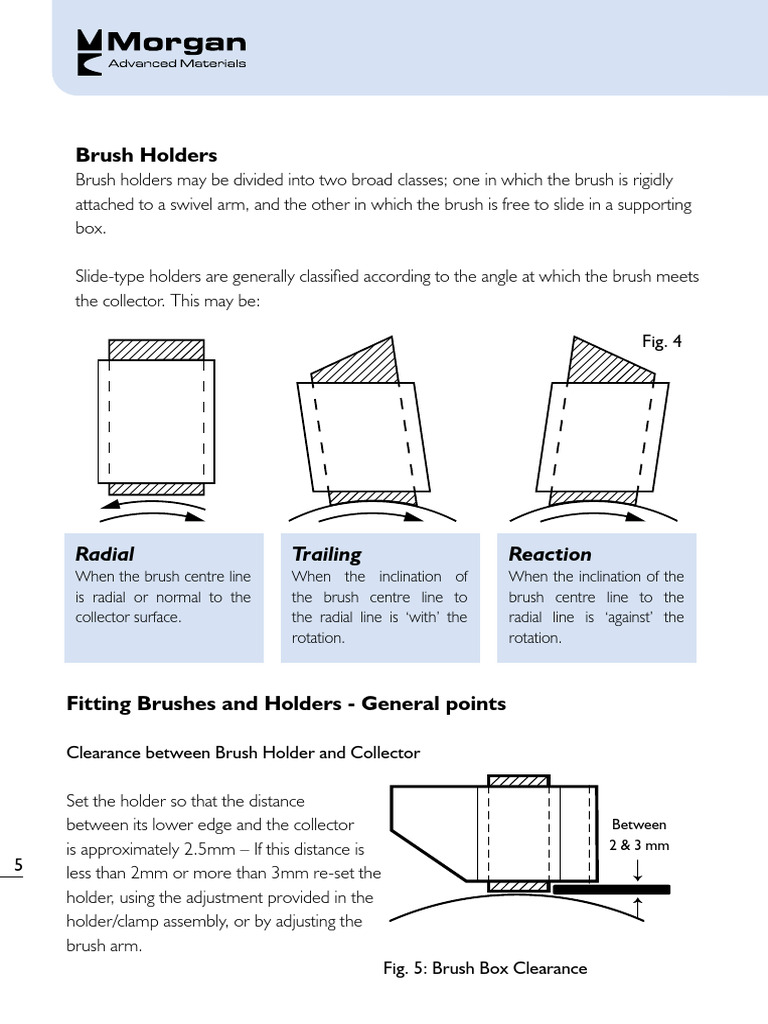 Morgan
Advanced Materials

Brush Holders
Brush holders may be divided into two broad classes; one in which the brush is rigidly attached to a swivel arm, and the other in which the brush is free to slide in a supporting box.

Slide-type holders are generally classified according to the angle at which the brush meets the collector. This may be:

Fig. 4

Radial
When the brush centre line is radial or normal to the collector surface.

Trailing
When the inclination of the brush centre line to the radial line is 'with' the rotation.

Reaction
When the inclination of the brush centre line to the radial line is 'against' the rotation.

Fitting Brushes and Holders - General points

Clearance between Brush Holder and Collector

Set the holder so that the distance between its lower edge and the collector is approximately 2.5mm – If this distance is less than 2mm or more than 3mm re-set the holder, using the adjustment provided in the holder/clamp assembly, or by adjusting the brush arm.

Between 2 & 3 mm

Fig. 5: Brush Box Clearance

5