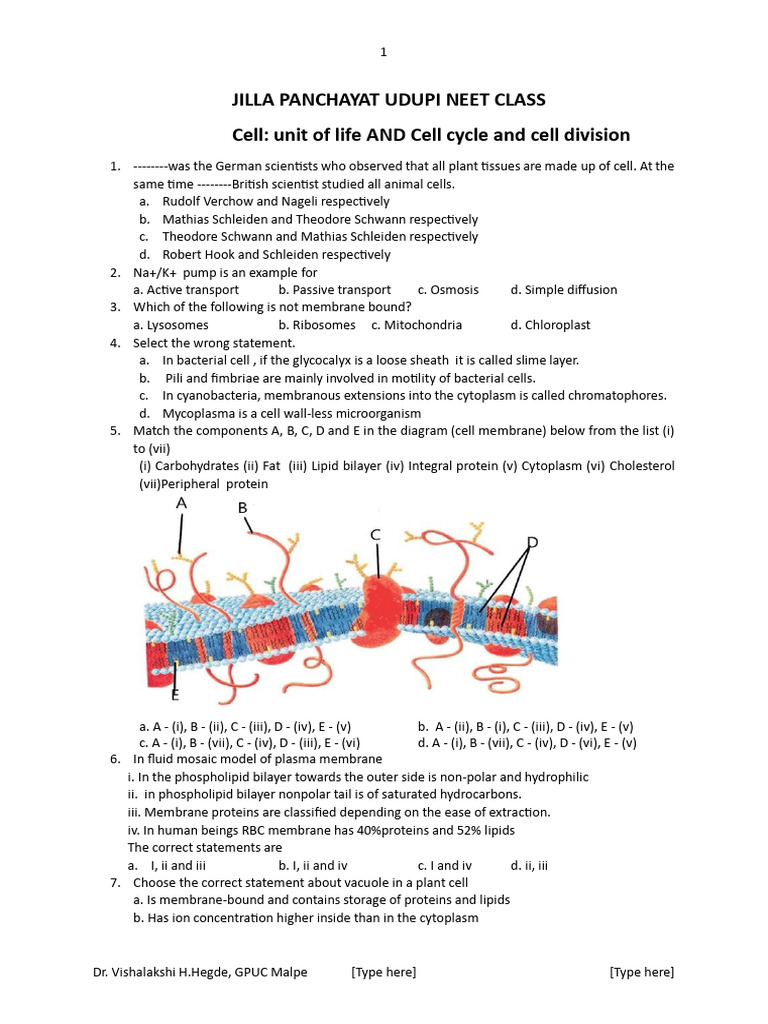 1

JILLA PANCHAYAT UDUPI NEET CLASS

Cell: unit of life AND Cell cycle and cell division

1. --------was the German scientists who observed that all plant tissues are made up of cell. At the same time --------British scientist studied all animal cells.
a. Rudolf Verchow and Nageli respectively
b. Mathias Schleiden and Theodore Schwann respectively
c. Theodore Schwann and Mathias Schleiden respectively
d. Robert Hook and Schleiden respectively
2. Na+/K+ pump is an example for
a. Active transport b. Passive transport c. Osmosis d. Simple diffusion
3. Which of the following is not membrane bound?
a. Lysosomes b. Ribosomes c. Mitochondria d. Chloroplast
4. Select the wrong statement.
a. In bacterial cell , if the glycocalyx is a loose sheath it is called slime layer.
b. Pili and fimbriae are mainly involved in motility of bacterial cells.
c. In cyanobacteria, membranous extensions into the cytoplasm is called chromatophores.
d. Mycoplasma is a cell wall-less microorganism
5. Match the components A, B, C, D and E in the diagram (cell membrane) below from the list (i) to (vii)
(i) Carbohydrates (ii) Fat (iii) Lipid bilayer (iv) Integral protein (v) Cytoplasm (vi) Cholesterol (vii)Peripheral protein

A
B
C
D
E

a. A - (i), B - (ii), C - (iii), D - (iv), E - (v) b. A - (ii), B - (i), C - (iii), D - (iv), E - (v)
c. A - (i), B - (vii), C - (iv), D - (iii), E - (vi) d. A - (i), B - (vii), C - (iv), D - (vi), E - (v)
6. In fluid mosaic model of plasma membrane
i. In the phospholipid bilayer towards the outer side is non-polar and hydrophilic
ii. in phospholipid bilayer nonpolar tail is of saturated hydrocarbons.
iii. Membrane proteins are classified depending on the ease of extraction.
iv. In human beings RBC membrane has 40%proteins and 52% lipids
The correct statements are
a. I, ii and iii b. I, ii and iv c. I and iv d. ii, iii
7. Choose the correct statement about vacuole in a plant cell
a. Is membrane-bound and contains storage of proteins and lipids
b. Has ion concentration higher inside than in the cytoplasm

Dr. Vishalakshi H.Hegde, GPUC Malpe [Type here] [Type here]