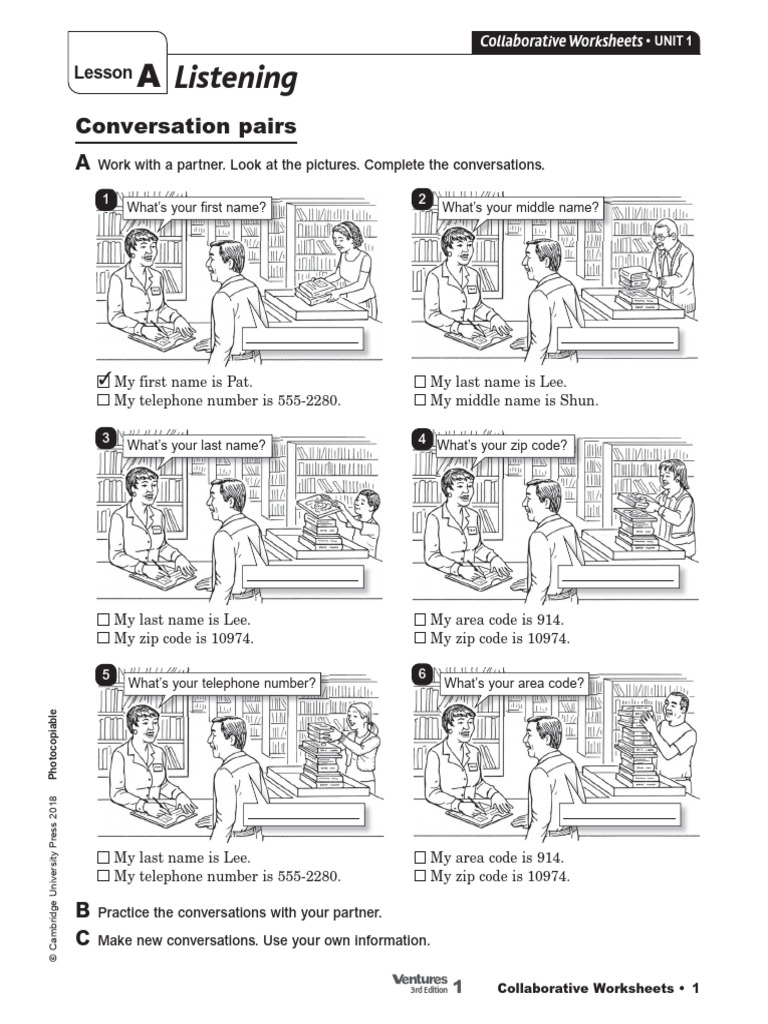 Collaborative Worksheets • UNIT 1

Lesson A Listening

Conversation pairs

A Work with a partner. Look at the pictures. Complete the conversations.

1 What's your first name?

☑ My first name is Pat.
☐ My telephone number is 555-2280.

2 What's your middle name?

☐ My last name is Lee.
☐ My middle name is Shun.

3 What's your last name?

☐ My last name is Lee.
☐ My zip code is 10974.

4 What's your zip code?

☐ My area code is 914.
☐ My zip code is 10974.

5 What's your telephone number?

☐ My last name is Lee.
☐ My telephone number is 555-2280.

6 What's your area code?

☐ My area code is 914.
☐ My zip code is 10974.

B Practice the conversations with your partner.

C Make new conversations. Use your own information.

© Cambridge University Press 2018 Photocopiable

Ventures 3rd Edition 1 Collaborative Worksheets • 1