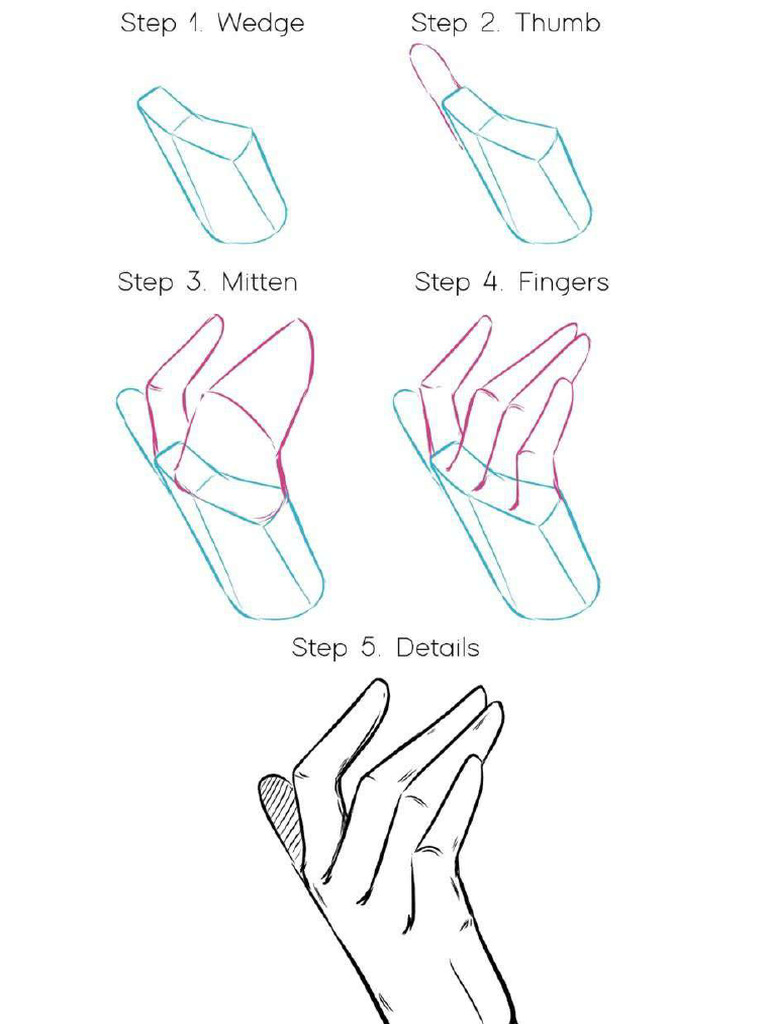 Step 1. Wedge

Step 2. Thumb

Step 3. Mitten

Step 4. Fingers

Step 5. Details