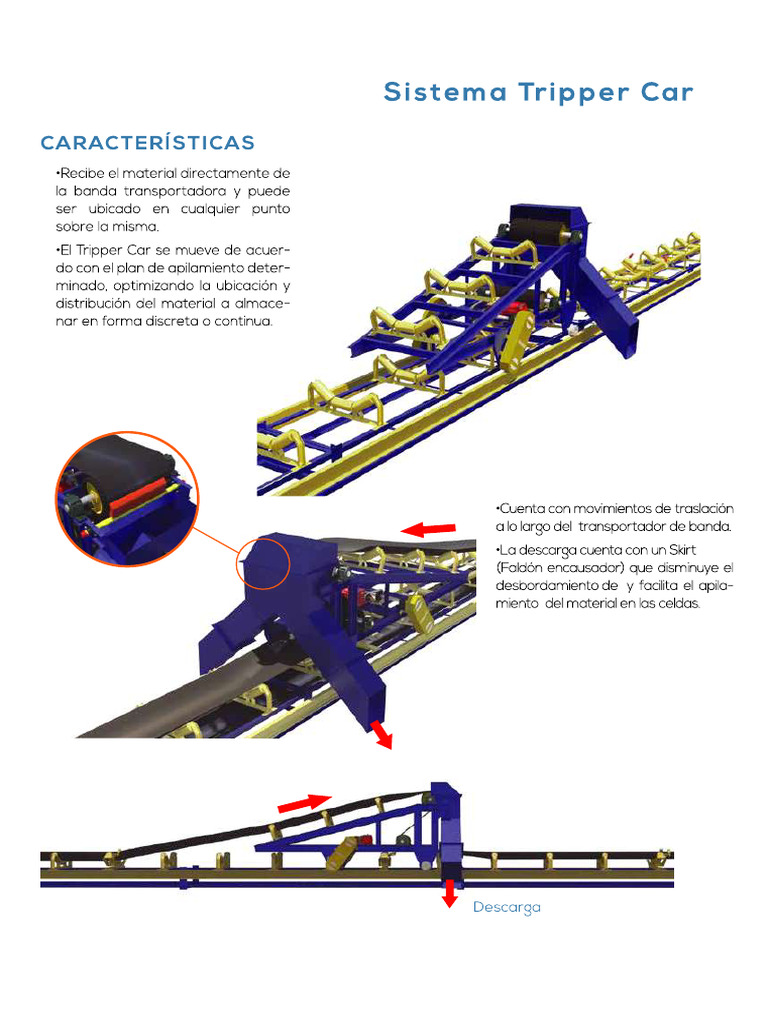 Sistema Tripper Car

CARACTERÍSTICAS

•Recibe el material directamente de la banda transportadora y puede ser ubicado en cualquier punto sobre la misma.

•El Tripper Car se mueve de acuerdo con el plan de apilamiento determinado, optimizando la ubicación y distribución del material a almacenar en forma discreta o continua.

•Cuenta con movimientos de traslación a lo largo del transportador de banda.

•La descarga cuenta con un Skirt (Faldón encausador) que disminuye el desbordamiento de y facilita el apilamiento del material en las celdas.

Descarga