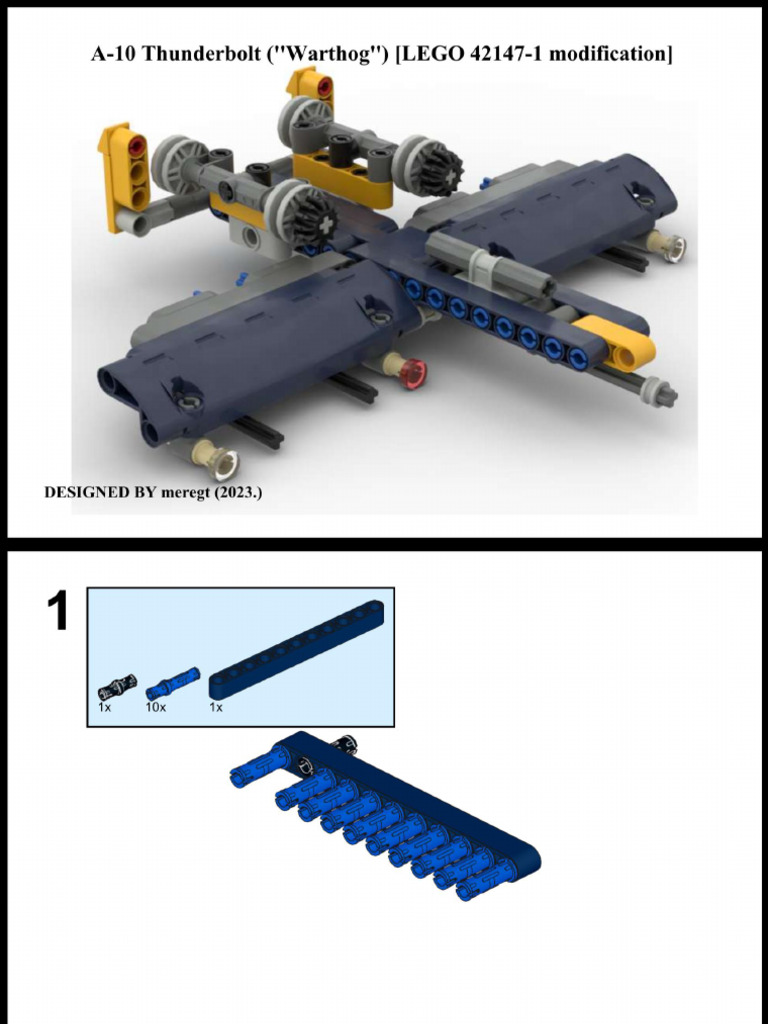 A-10 Thunderbolt ("Warthog") [LEGO 42147-1 modification]

DESIGNED BY meregt (2023.)

1

1x

10x

1x