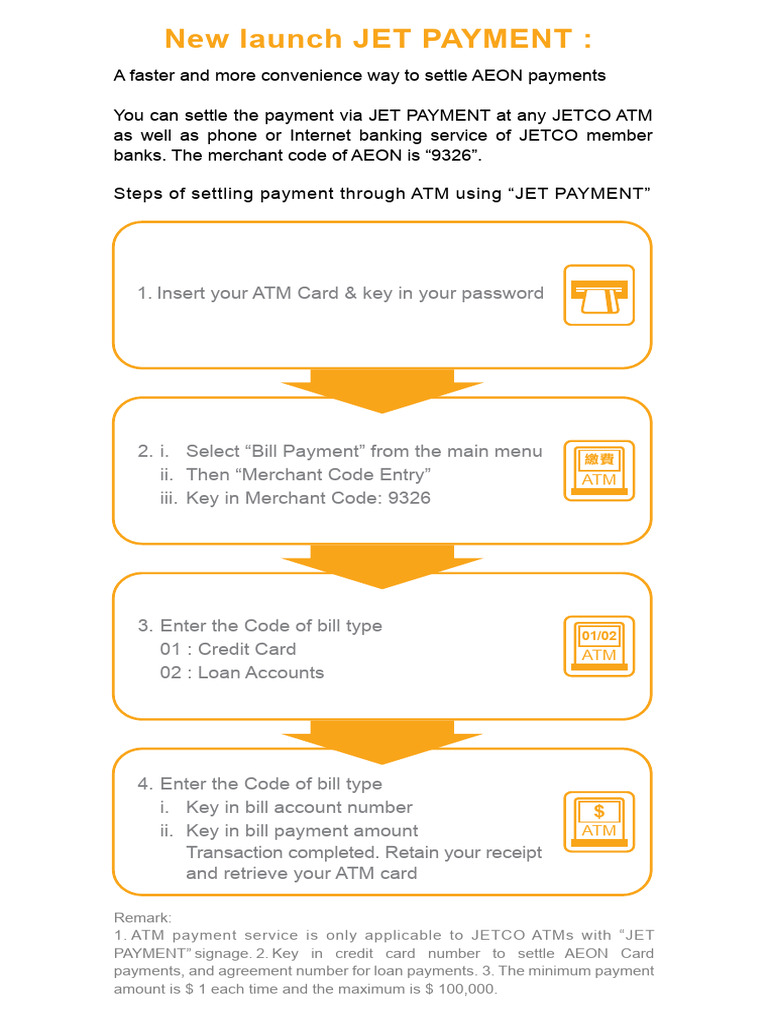 New launch JET PAYMENT :

A faster and more convenience way to settle AEON payments

You can settle the payment via JET PAYMENT at any JETCO ATM as well as phone or Internet banking service of JETCO member banks. The merchant code of AEON is “9326”.

Steps of settling payment through ATM using “JET PAYMENT”

1. Insert your ATM Card & key in your password

2. i. Select “Bill Payment” from the main menu
ii. Then “Merchant Code Entry”
iii. Key in Merchant Code: 9326

繳費
ATM

3. Enter the Code of bill type
01 : Credit Card
02 : Loan Accounts

01/02
ATM

4. Enter the Code of bill type
i. Key in bill account number
ii. Key in bill payment amount
Transaction completed. Retain your receipt and retrieve your ATM card

$
ATM

Remark:
1. ATM payment service is only applicable to JETCO ATMs with “JET PAYMENT” signage. 2. Key in credit card number to settle AEON Card payments, and agreement number for loan payments. 3. The minimum payment amount is $ 1 each time and the maximum is $ 100,000.