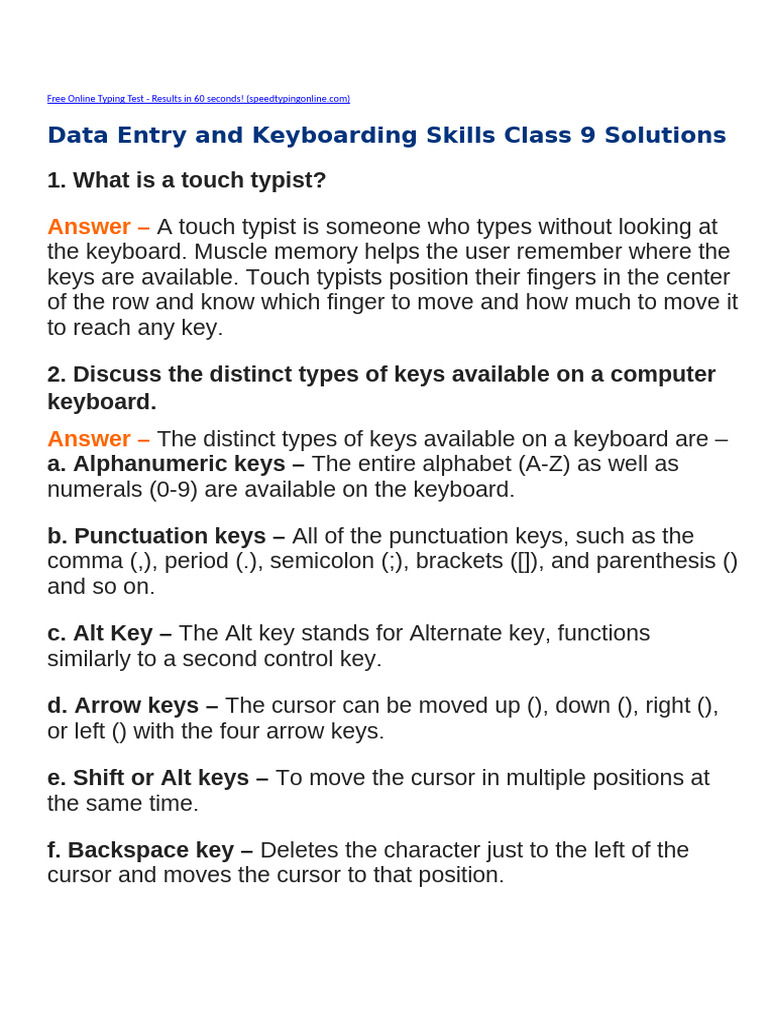 Free Online Typing Test - Results in 60 seconds! (speedtypingonline.com)

Data Entry and Keyboarding Skills Class 9 Solutions

1. What is a touch typist?

Answer – A touch typist is someone who types without looking at the keyboard. Muscle memory helps the user remember where the keys are available. Touch typists position their fingers in the center of the row and know which finger to move and how much to move it to reach any key.

2. Discuss the distinct types of keys available on a computer keyboard.

Answer – The distinct types of keys available on a keyboard are –
a. Alphanumeric keys – The entire alphabet (A-Z) as well as numerals (0-9) are available on the keyboard.

b. Punctuation keys – All of the punctuation keys, such as the comma (,), period (.), semicolon (;), brackets ([]), and parenthesis () and so on.

c. Alt Key – The Alt key stands for Alternate key, functions similarly to a second control key.

d. Arrow keys – The cursor can be moved up (), down (), right (), or left () with the four arrow keys.

e. Shift or Alt keys – To move the cursor in multiple positions at the same time.

f. Backspace key – Deletes the character just to the left of the cursor and moves the cursor to that position.