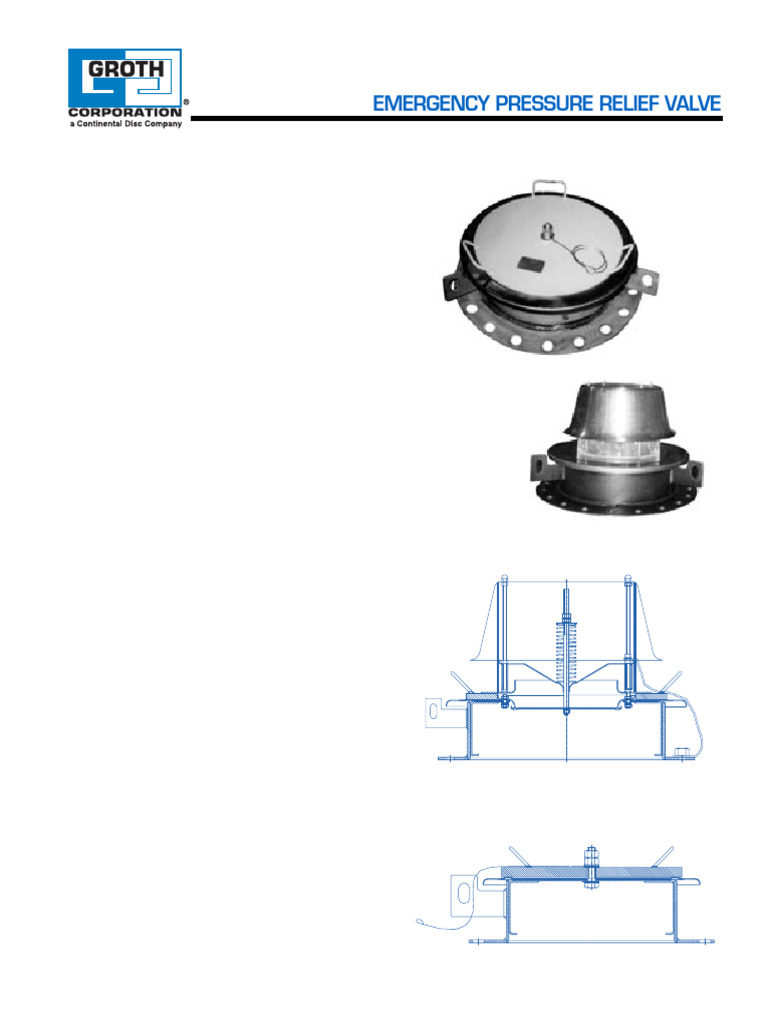 GROTH
CORPORATION®
a Continental Disc Company

EMERGENCY PRESSURE RELIEF VALVE