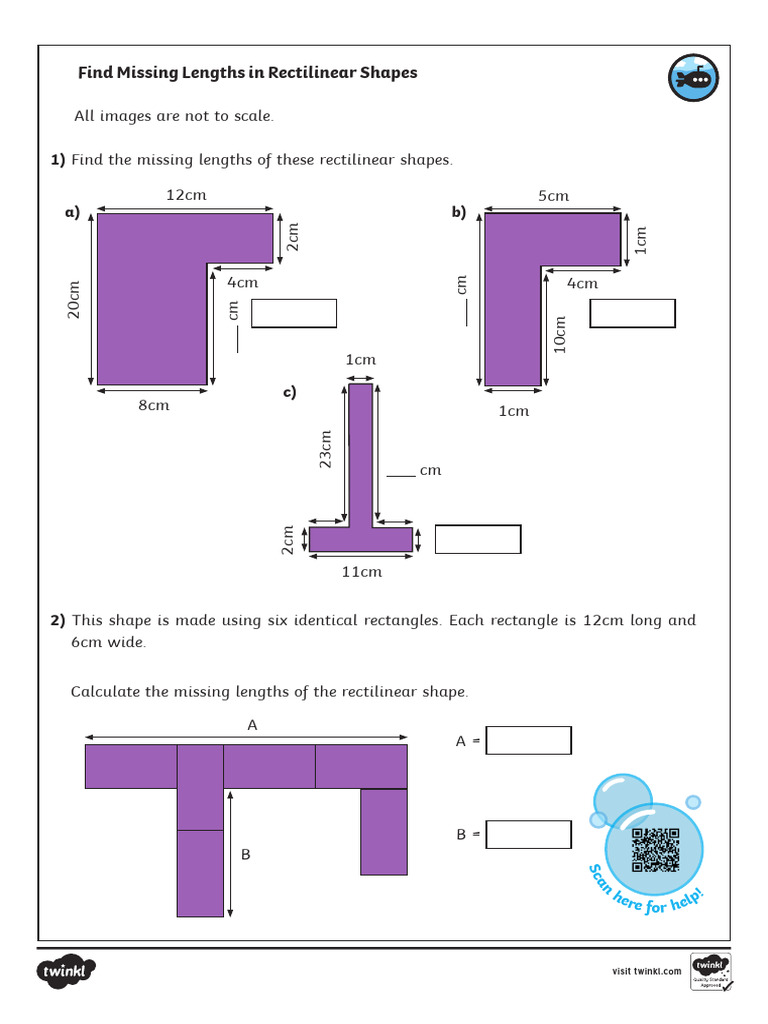 Find Missing Lengths in Rectilinear Shapes

All images are not to scale.

1) Find the missing lengths of these rectilinear shapes.

a)
12cm
2cm
4cm
20cm
___ cm
8cm

b)
5cm
1cm
4cm
___ cm
10cm
1cm

c)
1cm
23cm
___ cm
2cm
11cm

2) This shape is made using six identical rectangles. Each rectangle is 12cm long and 6cm wide.

Calculate the missing lengths of the rectilinear shape.

A
B

A =

B =

Scan here for help!

twinkl

visit twinkl.com

twinkl Quality Standard Approved