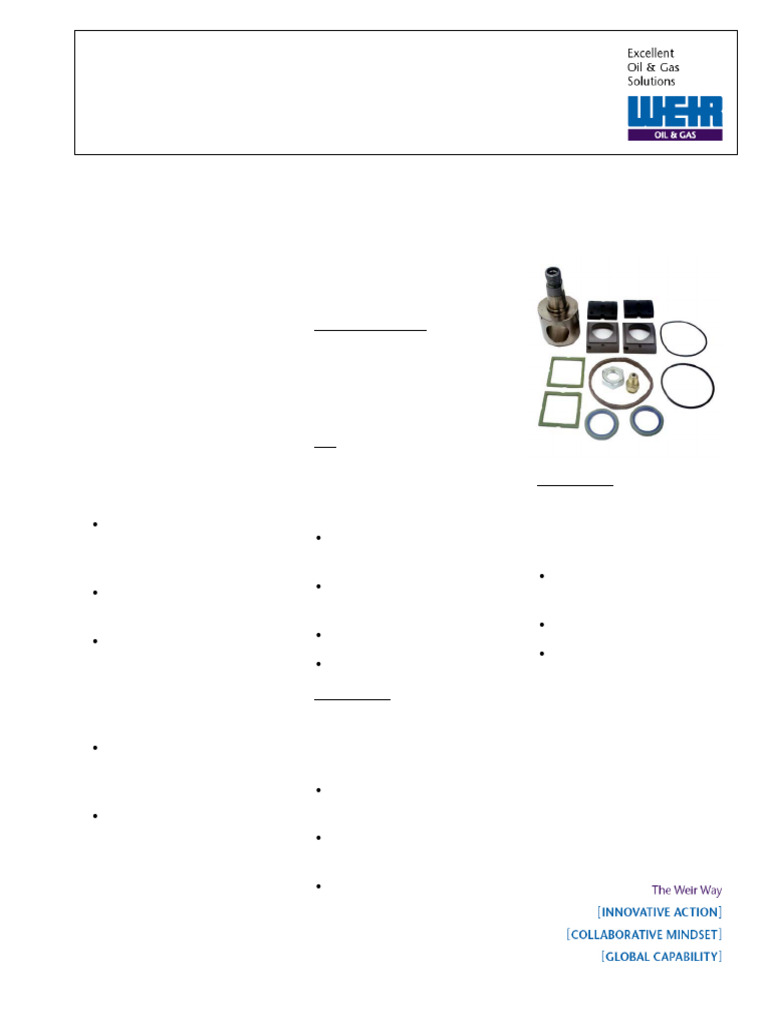 Excellent
Oil & Gas
Solutions

WEIR
OIL & GAS

The Weir Way
[INNOVATIVE ACTION]
[COLLABORATIVE MINDSET]
[GLOBAL CAPABILITY]