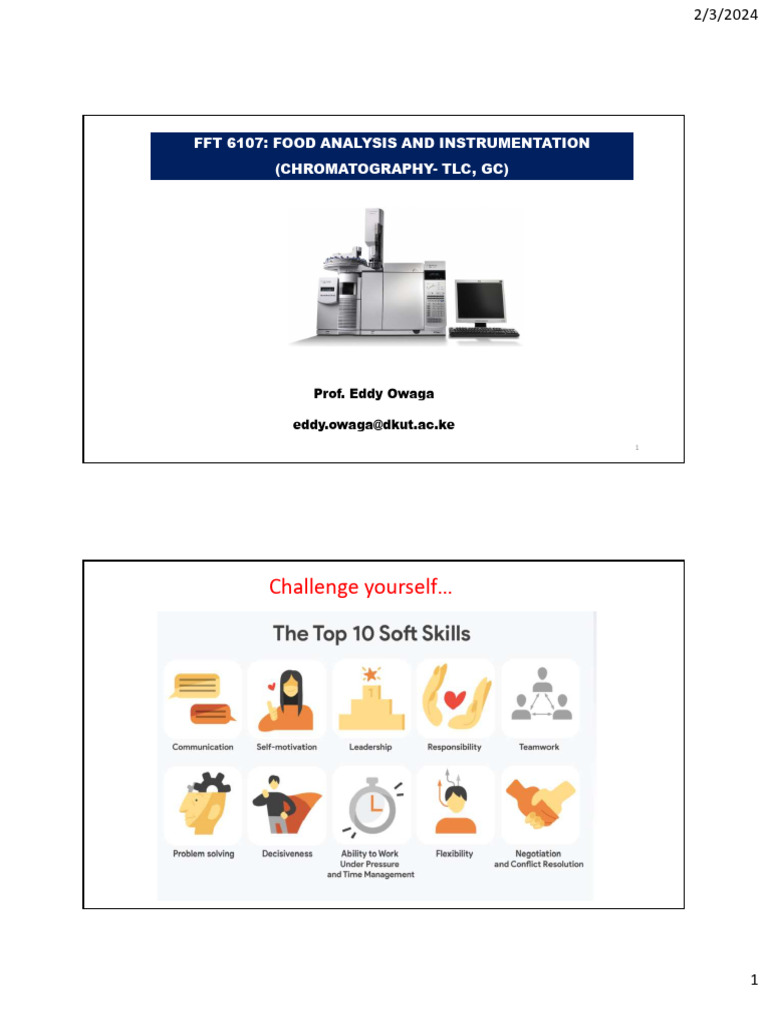 2/3/2024

FFT 6107: FOOD ANALYSIS AND INSTRUMENTATION
(CHROMATOGRAPHY- TLC, GC)

Prof. Eddy Owaga

eddy.owaga@dkut.ac.ke

1

Challenge yourself…

The Top 10 Soft Skills

Communication

Self-motivation

Leadership

Responsibility

Teamwork

Problem solving

Decisiveness

Ability to Work Under Pressure and Time Management

Flexibility

Negotiation and Conflict Resolution

1