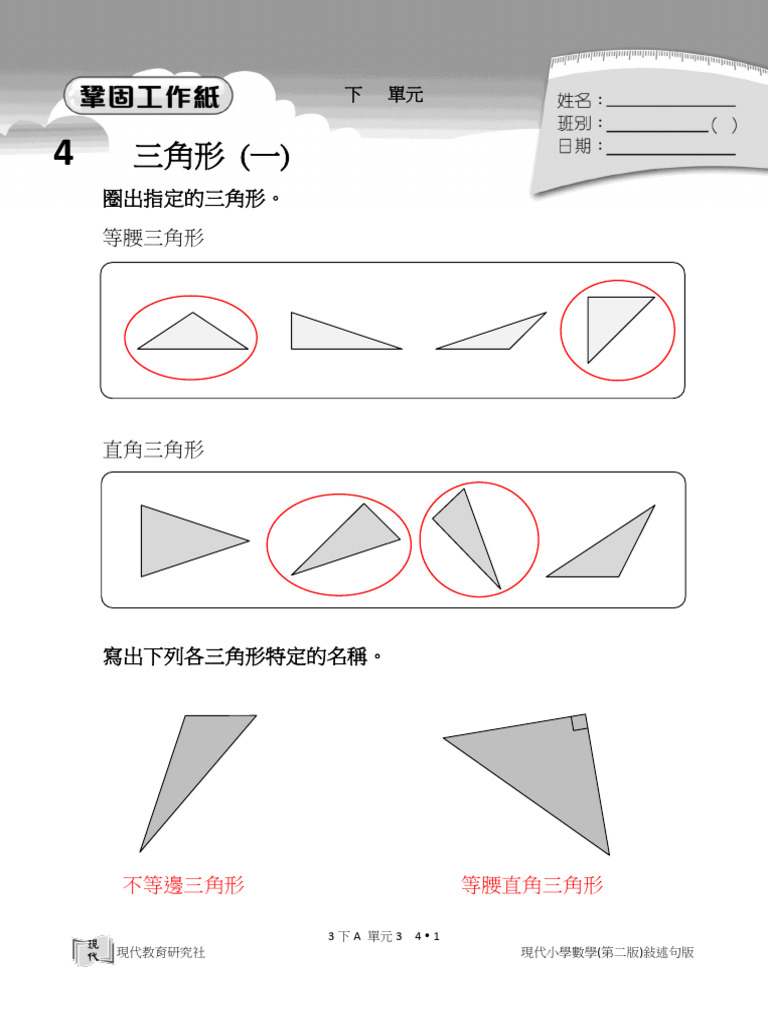 鞏固工作紙

下 單元

姓名：
班別：( )
日期：

4 三角形 (一)

圈出指定的三角形。

等腰三角形

直角三角形

寫出下列各三角形特定的名稱。

不等邊三角形

等腰直角三角形

3 下 A 單元 3 4 • 1

現代

現代教育研究社

現代小學數學(第二版)敍述句版