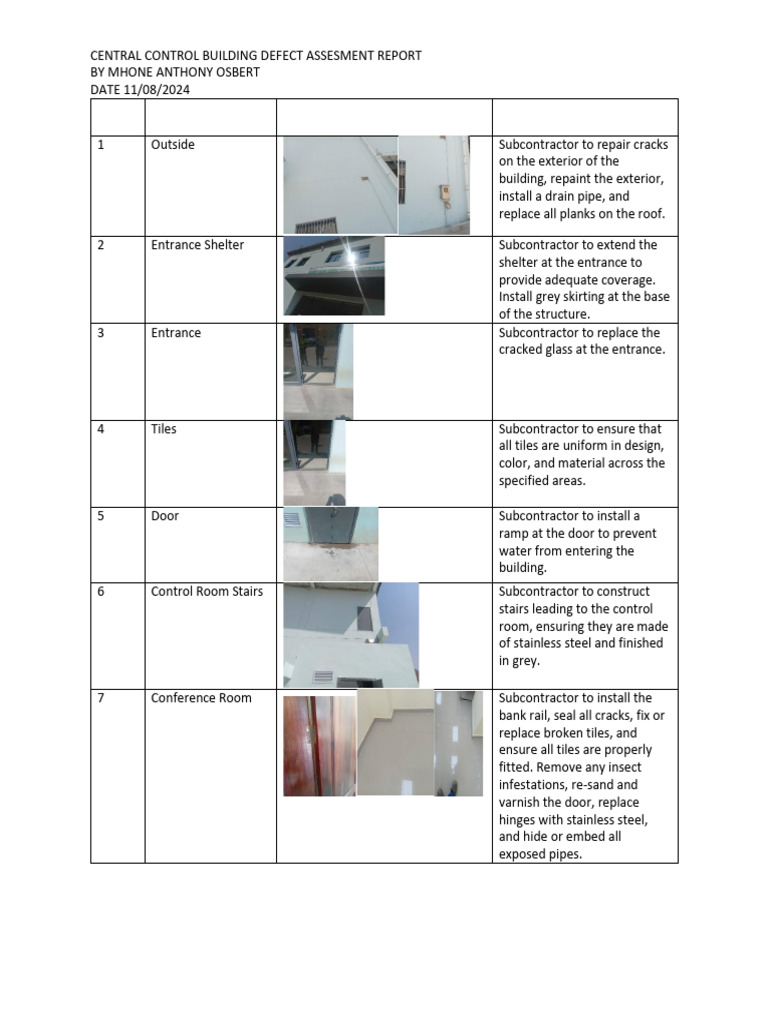 CENTRAL CONTROL BUILDING DEFECT ASSESMENT REPORT
BY MHONE ANTHONY OSBERT
DATE 11/08/2024

| | | | |
|---|---|---|---|
| 1 | Outside | | Subcontractor to repair cracks on the exterior of the building, repaint the exterior, install a drain pipe, and replace all planks on the roof. |
| 2 | Entrance Shelter | | Subcontractor to extend the shelter at the entrance to provide adequate coverage. Install grey skirting at the base of the structure. |
| 3 | Entrance | | Subcontractor to replace the cracked glass at the entrance. |
| 4 | Tiles | | Subcontractor to ensure that all tiles are uniform in design, color, and material across the specified areas. |
| 5 | Door | | Subcontractor to install a ramp at the door to prevent water from entering the building. |
| 6 | Control Room Stairs | | Subcontractor to construct stairs leading to the control room, ensuring they are made of stainless steel and finished in grey. |
| 7 | Conference Room | | Subcontractor to install the bank rail, seal all cracks, fix or replace broken tiles, and ensure all tiles are properly fitted. Remove any insect infestations, re-sand and varnish the door, replace hinges with stainless steel, and hide or embed all exposed pipes. |