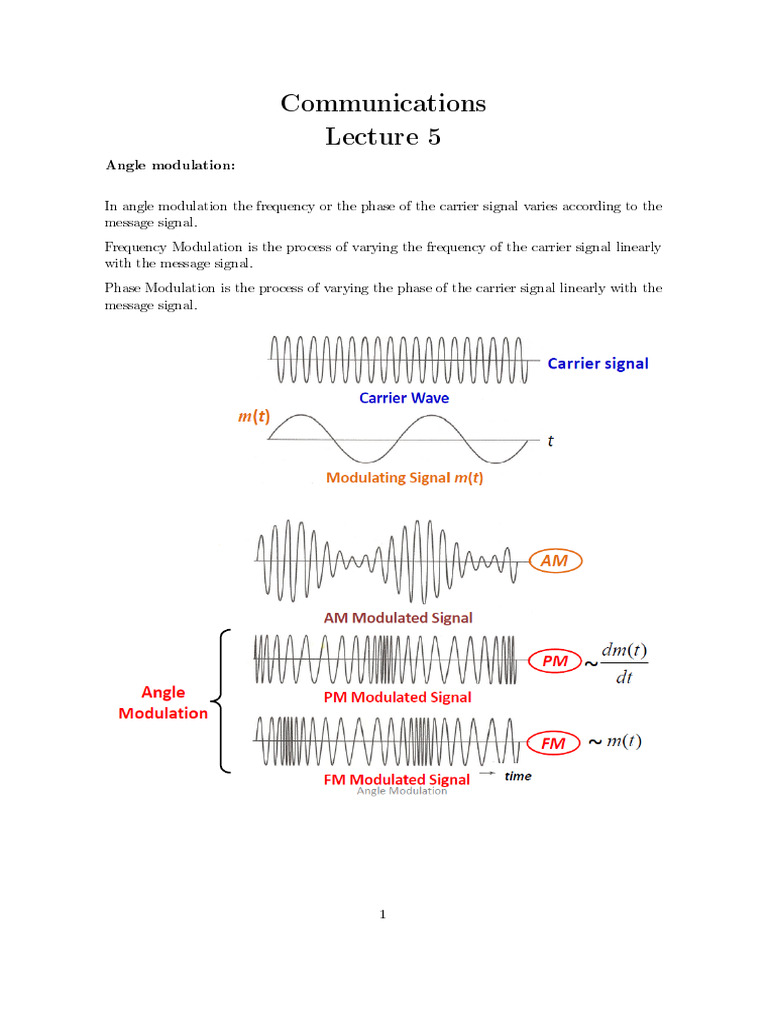 Communications
Lecture 5

Angle modulation:

In angle modulation the frequency or the phase of the carrier signal varies according to the message signal.

Frequency Modulation is the process of varying the frequency of the carrier signal linearly with the message signal.

Phase Modulation is the process of varying the phase of the carrier signal linearly with the message signal.

Carrier signal

Carrier Wave

$m(t)$

$t$

Modulating Signal $m(t)$

AM

AM Modulated Signal

Angle Modulation

PM $\sim \frac{dm(t)}{dt}$

PM Modulated Signal

FM $\sim m(t)$

FM Modulated Signal

time

Angle Modulation

1