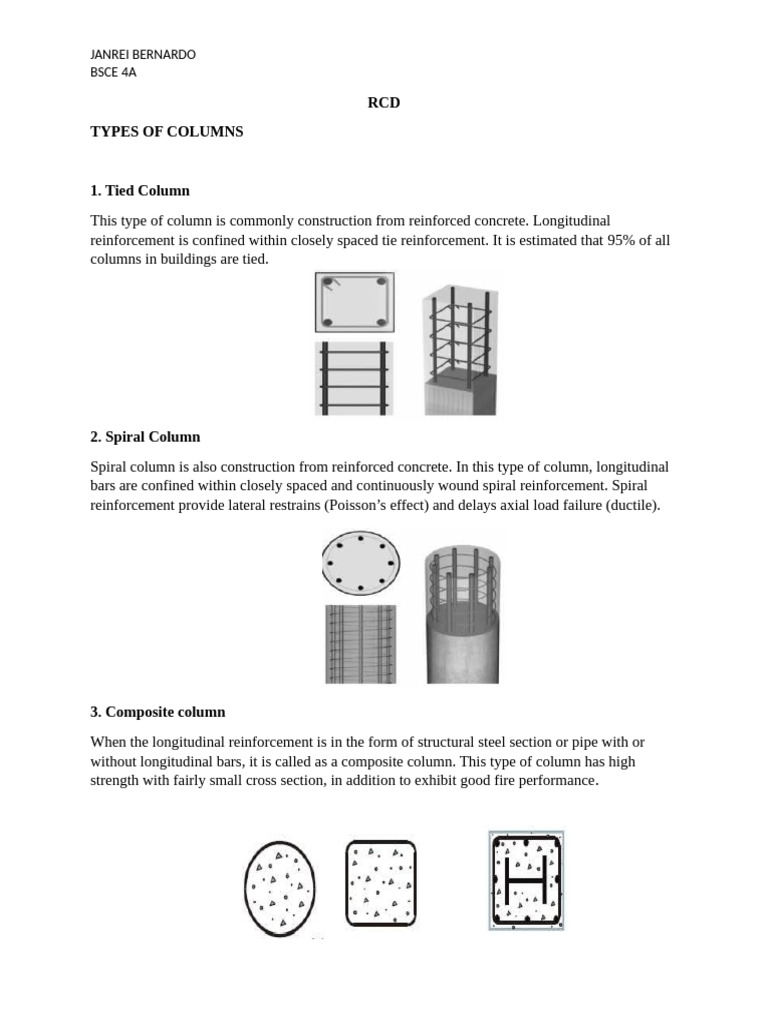 JANREI BERNARDO
BSCE 4A

RCD

TYPES OF COLUMNS

1. Tied Column

This type of column is commonly construction from reinforced concrete. Longitudinal reinforcement is confined within closely spaced tie reinforcement. It is estimated that 95% of all columns in buildings are tied.

2. Spiral Column

Spiral column is also construction from reinforced concrete. In this type of column, longitudinal bars are confined within closely spaced and continuously wound spiral reinforcement. Spiral reinforcement provide lateral restrains (Poisson's effect) and delays axial load failure (ductile).

3. Composite column

When the longitudinal reinforcement is in the form of structural steel section or pipe with or without longitudinal bars, it is called as a composite column. This type of column has high strength with fairly small cross section, in addition to exhibit good fire performance.