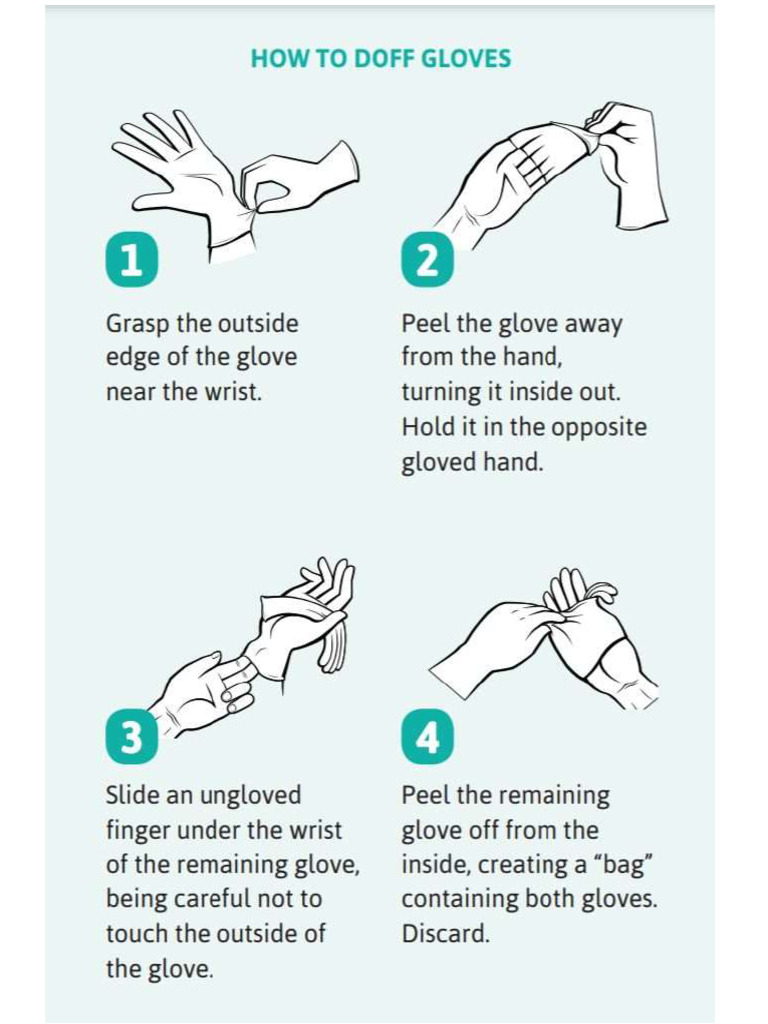 HOW TO DOFF GLOVES

1

Grasp the outside edge of the glove near the wrist.

2

Peel the glove away from the hand, turning it inside out. Hold it in the opposite gloved hand.

3

Slide an ungloved finger under the wrist of the remaining glove, being careful not to touch the outside of the glove.

4

Peel the remaining glove off from the inside, creating a “bag” containing both gloves. Discard.