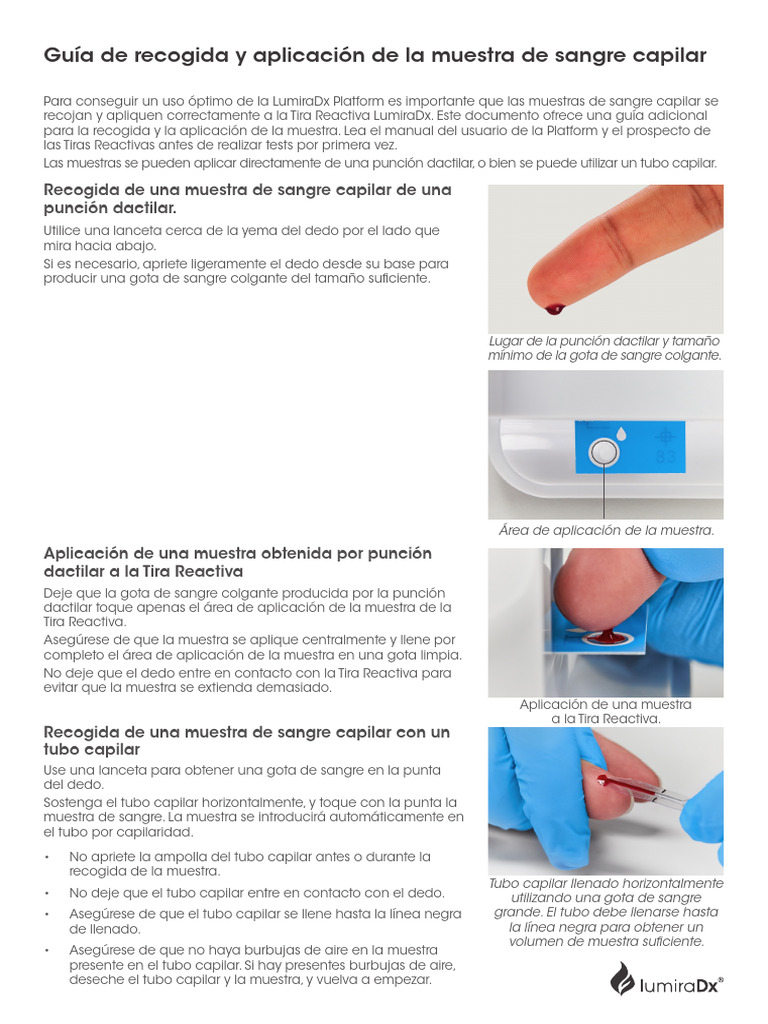 Guía de recogida y aplicación de la muestra de sangre capilar

Para conseguir un uso óptimo de la LumiraDx Platform es importante que las muestras de sangre capilar se recojan y apliquen correctamente a la Tira Reactiva LumiraDx. Este documento ofrece una guía adicional para la recogida y la aplicación de la muestra. Lea el manual del usuario de la Platform y el prospecto de las Tiras Reactivas antes de realizar tests por primera vez.

Las muestras se pueden aplicar directamente de una punción dactilar, o bien se puede utilizar un tubo capilar.

Recogida de una muestra de sangre capilar de una punción dactilar.

Utilice una lanceta cerca de la yema del dedo por el lado que mira hacia abajo.

Si es necesario, apriete ligeramente el dedo desde su base para producir una gota de sangre colgante del tamaño suficiente.

Lugar de la punción dactilar y tamaño mínimo de la gota de sangre colgante.

Área de aplicación de la muestra.

Aplicación de una muestra obtenida por punción dactilar a la Tira Reactiva

Deje que la gota de sangre colgante producida por la punción dactilar toque apenas el área de aplicación de la muestra de la Tira Reactiva.

Asegúrese de que la muestra se aplique centralmente y llene por completo el área de aplicación de la muestra en una gota limpia.

No deje que el dedo entre en contacto con la Tira Reactiva para evitar que la muestra se extienda demasiado.

Aplicación de una muestra a la Tira Reactiva.

Recogida de una muestra de sangre capilar con un tubo capilar

Use una lanceta para obtener una gota de sangre en la punta del dedo.

Sostenga el tubo capilar horizontalmente, y toque con la punta la muestra de sangre. La muestra se introducirá automáticamente en el tubo por capilaridad.

• No apriete la ampolla del tubo capilar antes o durante la recogida de la muestra.
• No deje que el tubo capilar entre en contacto con el dedo.
• Asegúrese de que el tubo capilar se llene hasta la línea negra de llenado.
• Asegúrese de que no haya burbujas de aire en la muestra presente en el tubo capilar. Si hay presentes burbujas de aire, deseche el tubo capilar y la muestra, y vuelva a empezar.

Tubo capilar llenado horizontalmente utilizando una gota de sangre grande. El tubo debe llenarse hasta la línea negra para obtener un volumen de muestra suficiente.

lumiraDx®